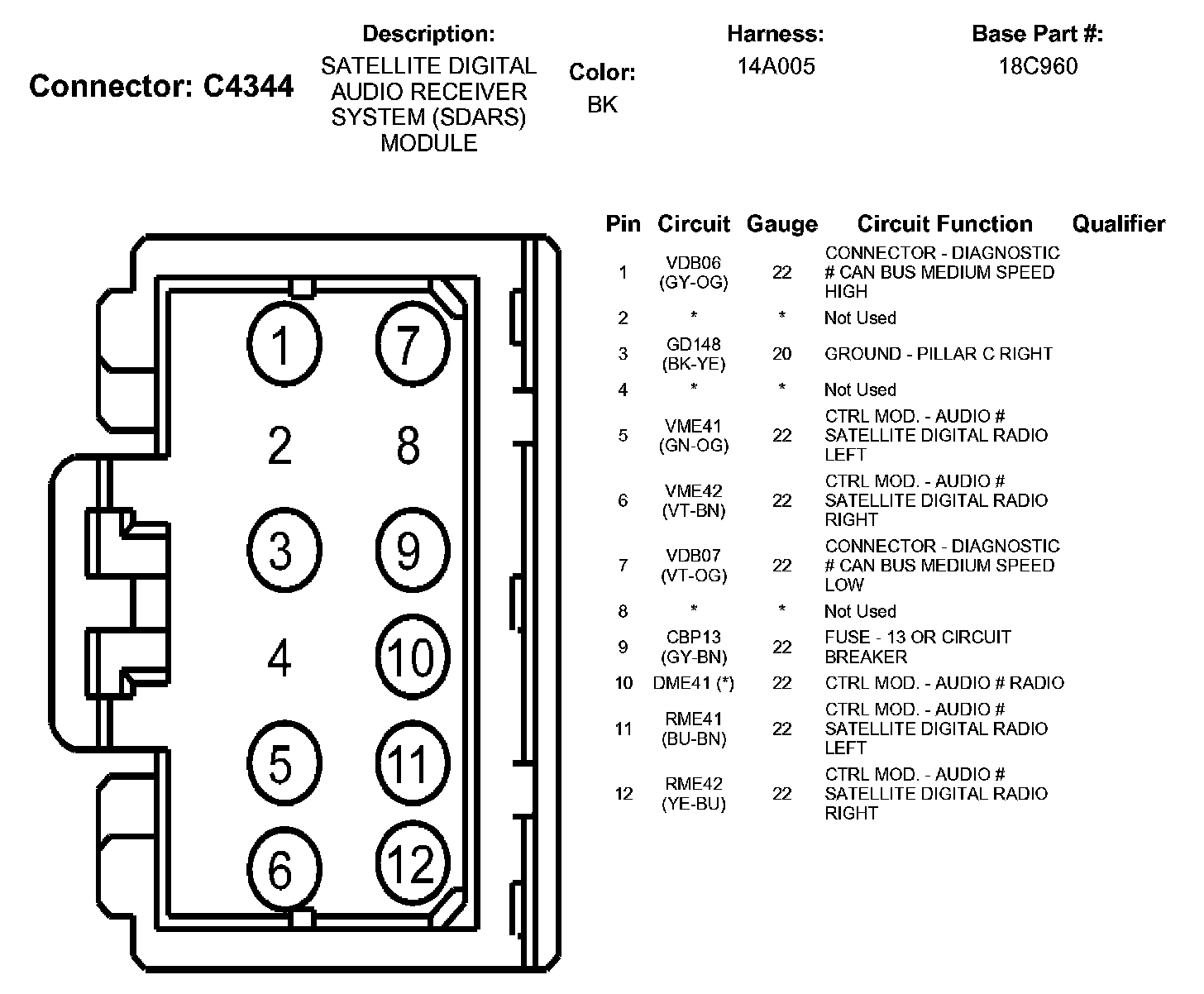 Connector: C4344

Description:
SATELLITE DIGITAL AUDIO RECEIVER SYSTEM (SDARS) MODULE

Color:
BK

Harness:
14A005

Base Part #:
18C960

1 7
2 8
3 9
4 10
5 11
6 12

| Pin | Circuit | Gauge | Circuit Function | Qualifier |
|---|---|---|---|---|
| 1 | VDB06 (GY-OG) | 22 | CONNECTOR - DIAGNOSTIC # CAN BUS MEDIUM SPEED HIGH | |
| 2 | * | * | Not Used | |
| 3 | GD148 (BK-YE) | 20 | GROUND - PILLAR C RIGHT | |
| 4 | * | * | Not Used | |
| 5 | VME41 (GN-OG) | 22 | CTRL MOD. - AUDIO # SATELLITE DIGITAL RADIO LEFT | |
| 6 | VME42 (VT-BN) | 22 | CTRL MOD. - AUDIO # SATELLITE DIGITAL RADIO RIGHT | |
| 7 | VDB07 (VT-OG) | 22 | CONNECTOR - DIAGNOSTIC # CAN BUS MEDIUM SPEED LOW | |
| 8 | * | * | Not Used | |
| 9 | CBP13 (GY-BN) | 22 | FUSE - 13 OR CIRCUIT BREAKER | |
| 10 | DME41 (*) | 22 | CTRL MOD. - AUDIO # RADIO | |
| 11 | RME41 (BU-BN) | 22 | CTRL MOD. - AUDIO # SATELLITE DIGITAL RADIO LEFT | |
| 12 | RME42 (YE-BU) | 22 | CTRL MOD. - AUDIO # SATELLITE DIGITAL RADIO RIGHT | |