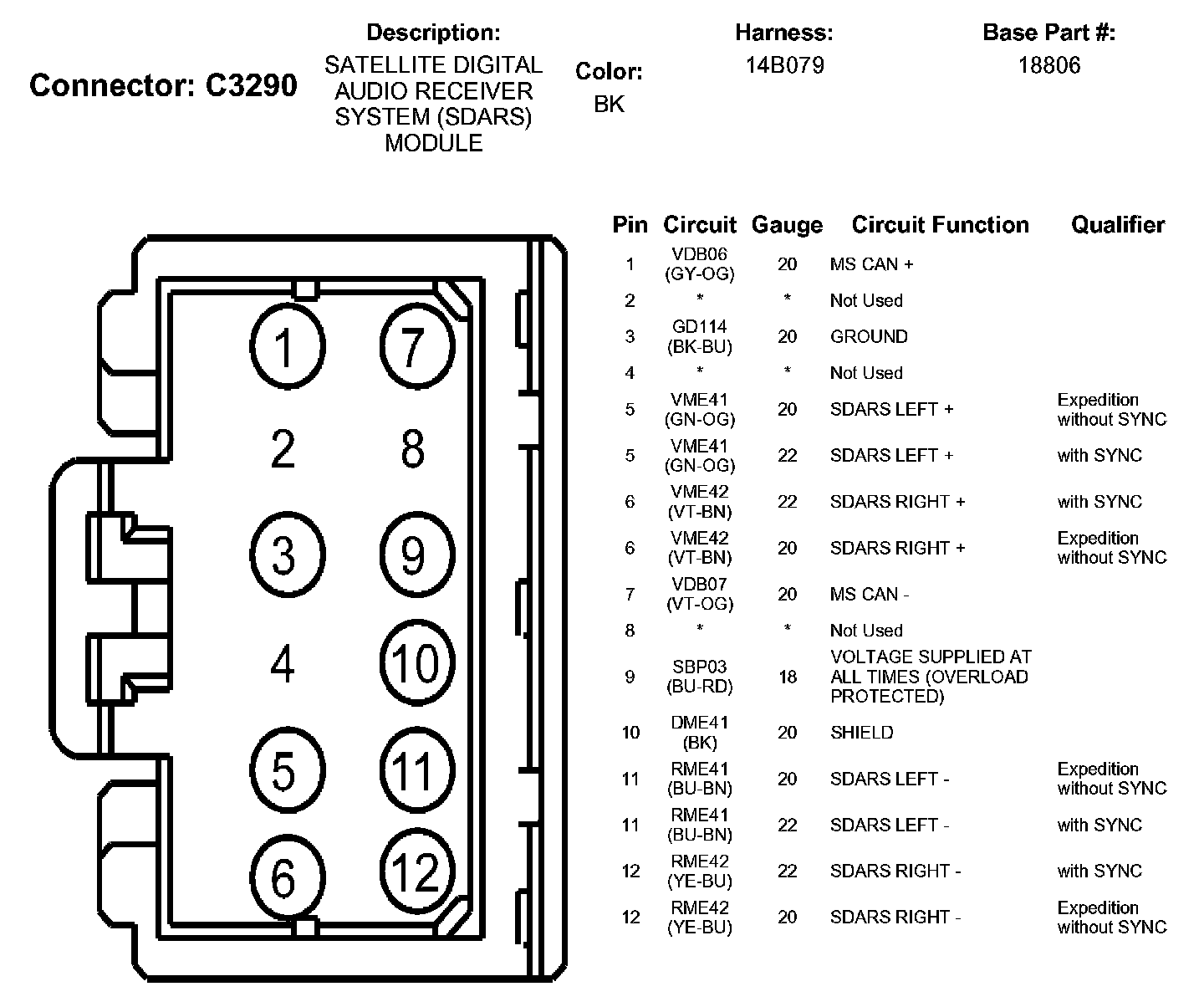 Connector: C3290

Description:
SATELLITE DIGITAL AUDIO RECEIVER SYSTEM (SDARS) MODULE

Color:
BK

Harness:
14B079

Base Part #:
18806

1 7
2 8
3 9
4 10
5 11
6 12

| Pin | Circuit | Gauge | Circuit Function | Qualifier |
|---|---|---|---|---|
| 1 | VDB06 (GY-OG) | 20 | MS CAN + | |
| 2 | * | * | Not Used | |
| 3 | GD114 (BK-BU) | 20 | GROUND | |
| 4 | * | * | Not Used | |
| 5 | VME41 (GN-OG) | 20 | SDARS LEFT + | Expedition without SYNC |
| 5 | VME41 (GN-OG) | 22 | SDARS LEFT + | with SYNC |
| 6 | VME42 (VT-BN) | 22 | SDARS RIGHT + | with SYNC |
| 6 | VME42 (VT-BN) | 20 | SDARS RIGHT + | Expedition without SYNC |
| 7 | VDB07 (VT-OG) | 20 | MS CAN - | |
| 8 | * | * | Not Used | |
| 9 | SBP03 (BU-RD) | 18 | VOLTAGE SUPPLIED AT ALL TIMES (OVERLOAD PROTECTED) | |
| 10 | DME41 (BK) | 20 | SHIELD | |
| 11 | RME41 (BU-BN) | 20 | SDARS LEFT - | Expedition without SYNC |
| 11 | RME41 (BU-BN) | 22 | SDARS LEFT - | with SYNC |
| 12 | RME42 (YE-BU) | 22 | SDARS RIGHT - | with SYNC |
| 12 | RME42 (YE-BU) | 20 | SDARS RIGHT - | Expedition without SYNC |