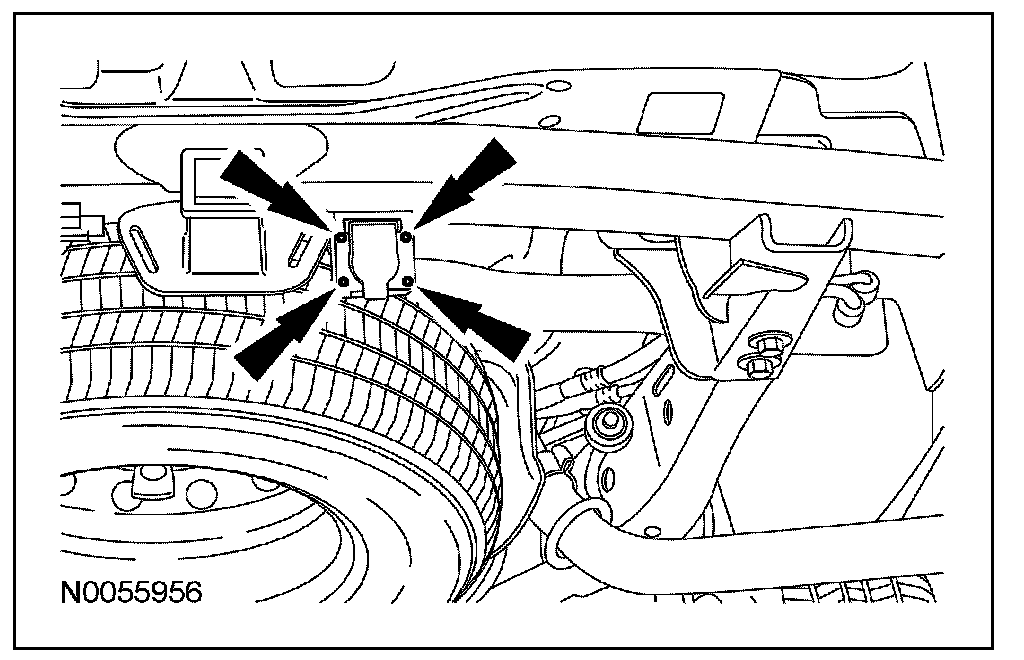 N0055956