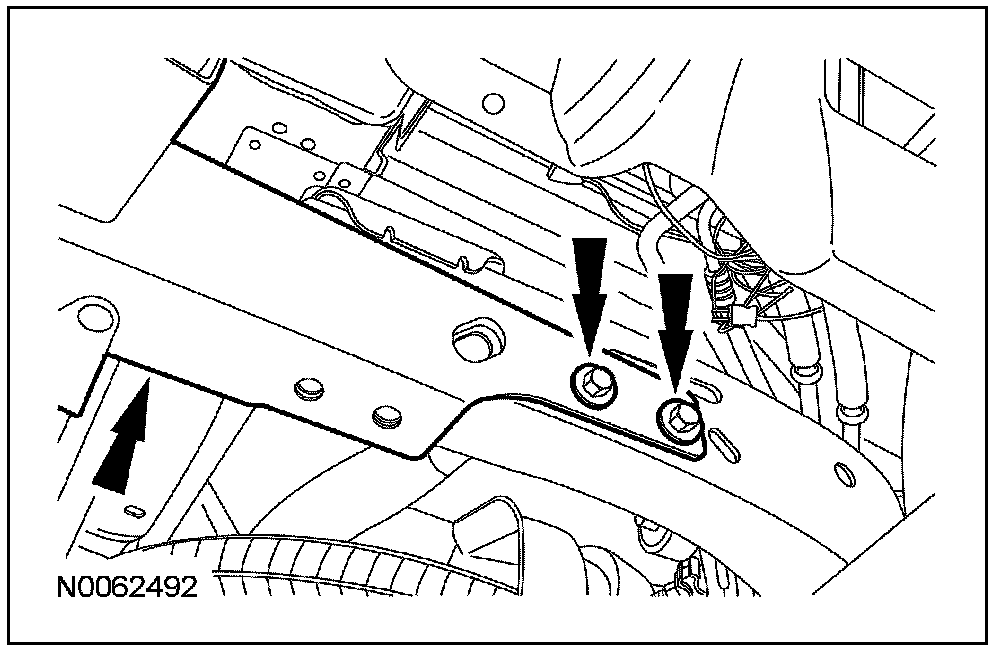 N0062492