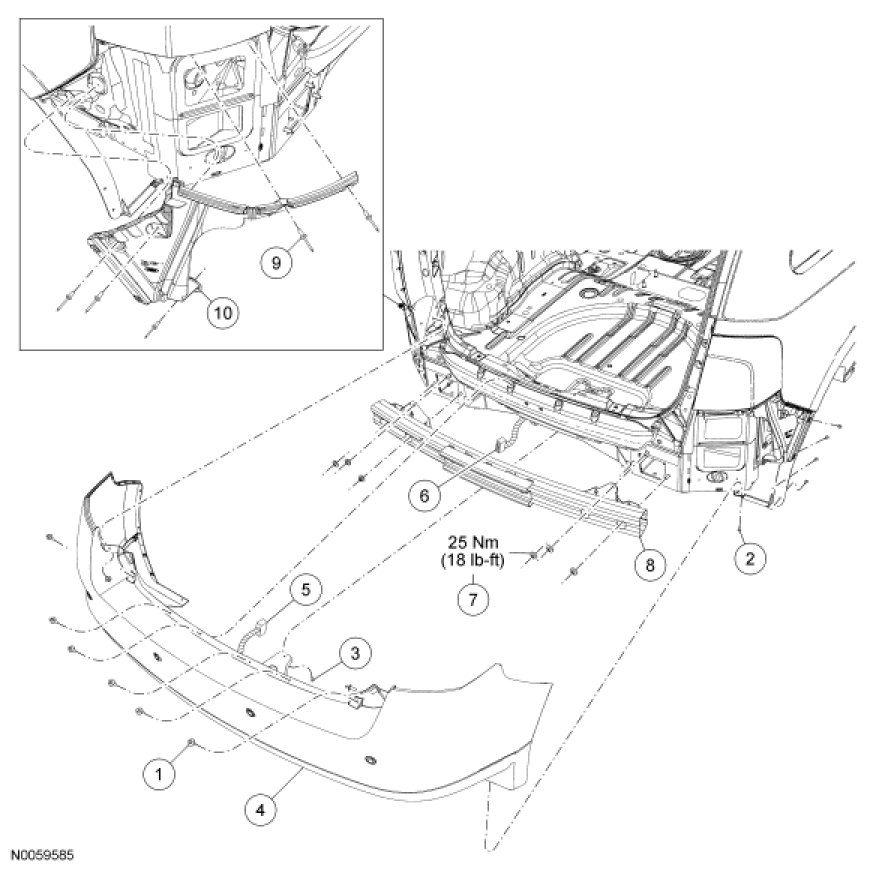 9

10

6

25 Nm
(18 lb-ft)

7

8

2

5

3

1

4

N0059585