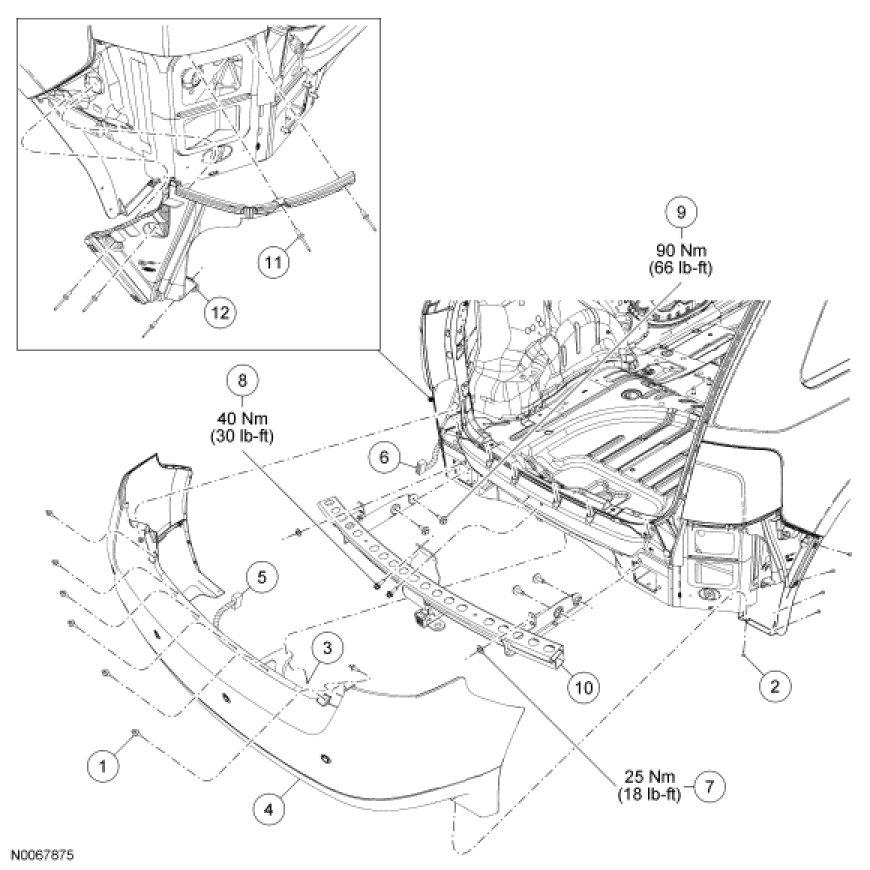 11

12

9
90 Nm
(66 lb-ft)

8
40 Nm
(30 lb-ft)

6

5

3

10

2

1

4

25 Nm
(18 lb-ft)
7

N0067875