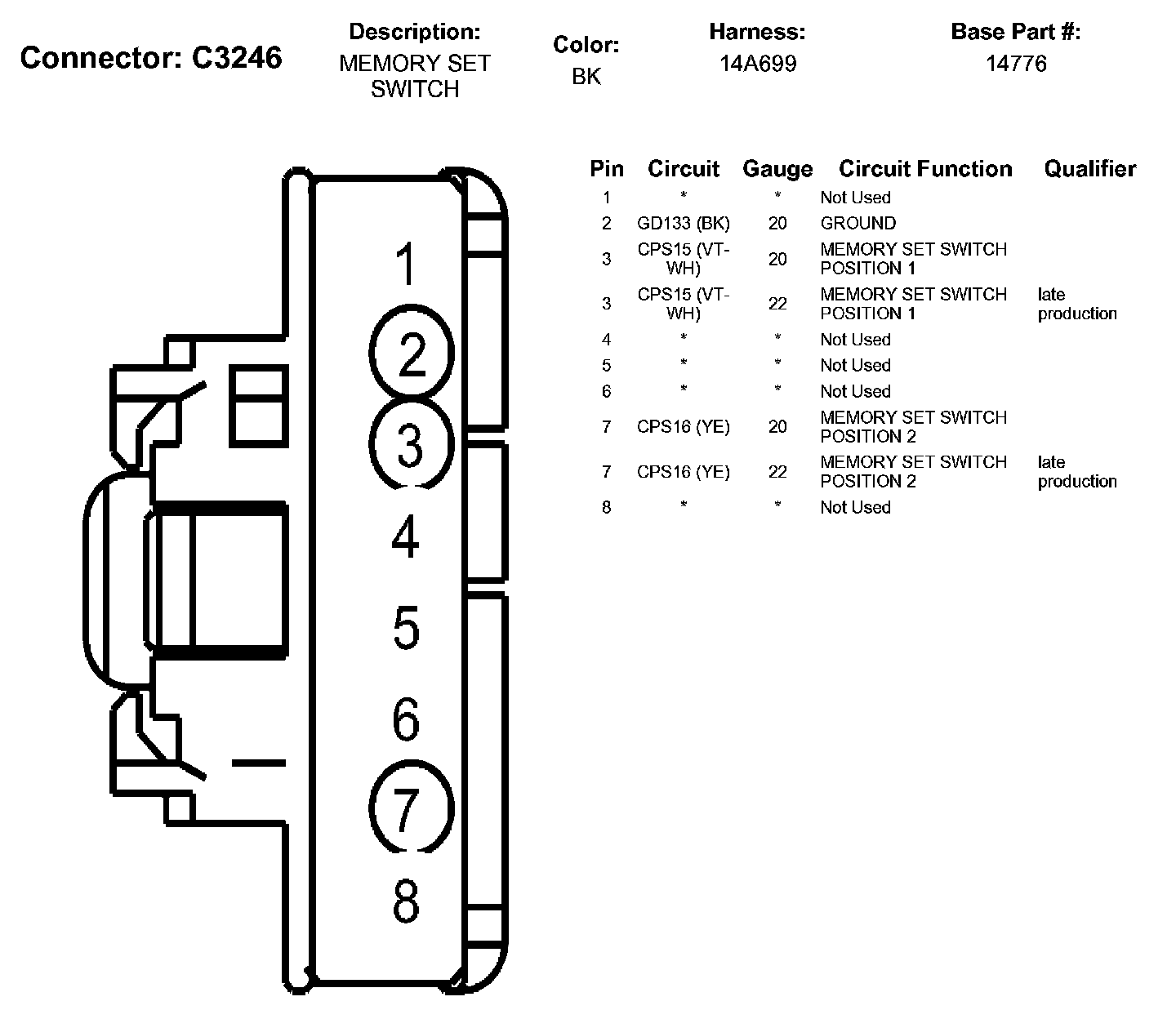 Connector: C3246

Description: MEMORY SET SWITCH

Color: BK

Harness: 14A699

Base Part #: 14776

1
2
3
4
5
6
7
8

| Pin | Circuit | Gauge | Circuit Function | Qualifier |
|---|---|---|---|---|
| 1 | * | * | Not Used | |
| 2 | GD133 (BK) | 20 | GROUND | |
| 3 | CPS15 (VT-WH) | 20 | MEMORY SET SWITCH POSITION 1 | |
| 3 | CPS15 (VT-WH) | 22 | MEMORY SET SWITCH POSITION 1 | late production |
| 4 | * | * | Not Used | |
| 5 | * | * | Not Used | |
| 6 | * | * | Not Used | |
| 7 | CPS16 (YE) | 20 | MEMORY SET SWITCH POSITION 2 | |
| 7 | CPS16 (YE) | 22 | MEMORY SET SWITCH POSITION 2 | late production |
| 8 | * | * | Not Used | |