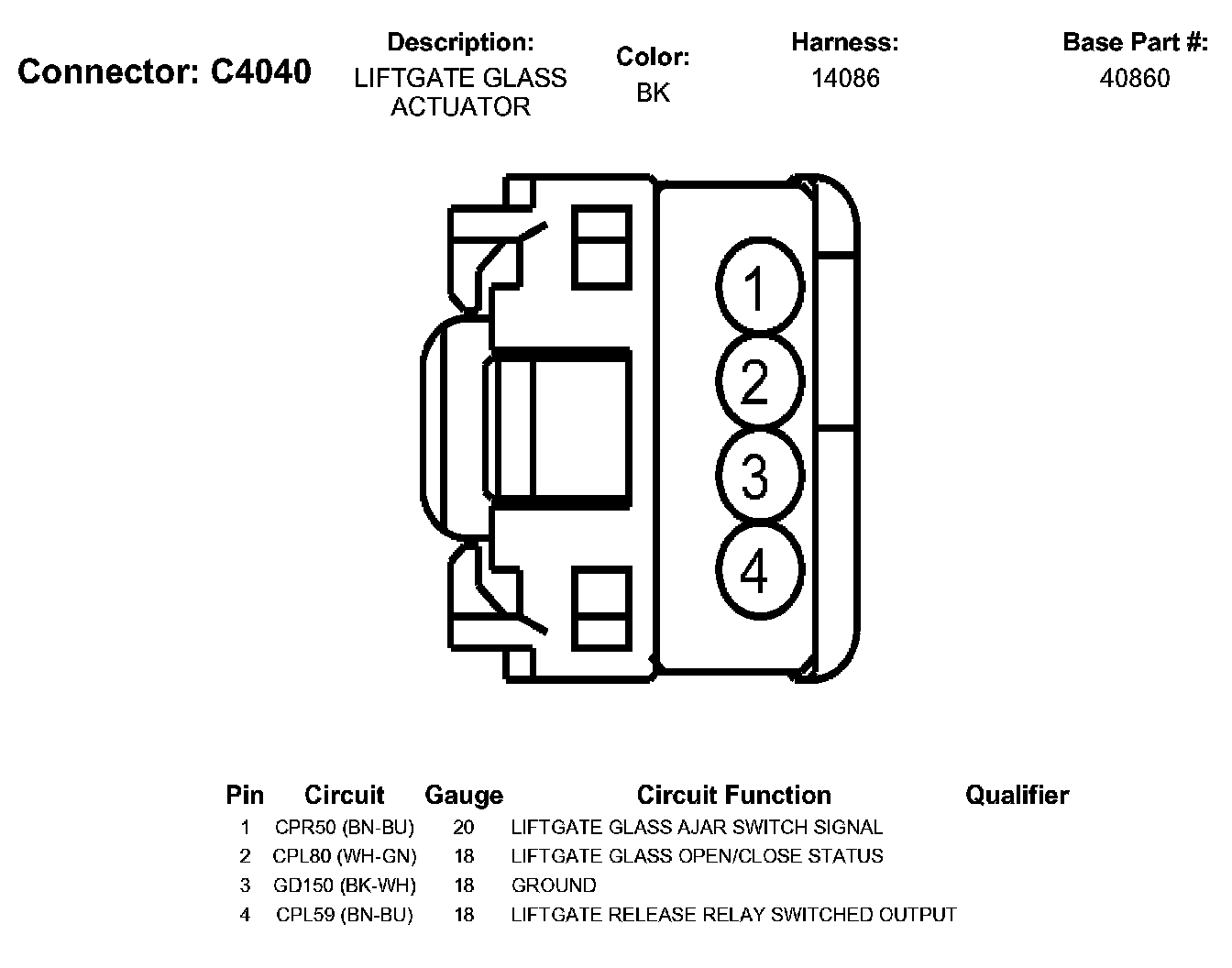 Connector: C4040

Description:
LIFTGATE GLASS ACTUATOR

Color:
BK

Harness:
14086

Base Part #:
40860

1
2
3
4

| Pin | Circuit | Gauge | Circuit Function | Qualifier |
|---|---|---|---|---|
| 1 | CPR50 (BN-BU) | 20 | LIFTGATE GLASS AJAR SWITCH SIGNAL | |
| 2 | CPL80 (WH-GN) | 18 | LIFTGATE GLASS OPEN/CLOSE STATUS | |
| 3 | GD150 (BK-WH) | 18 | GROUND | |
| 4 | CPL59 (BN-BU) | 18 | LIFTGATE RELEASE RELAY SWITCHED OUTPUT | |