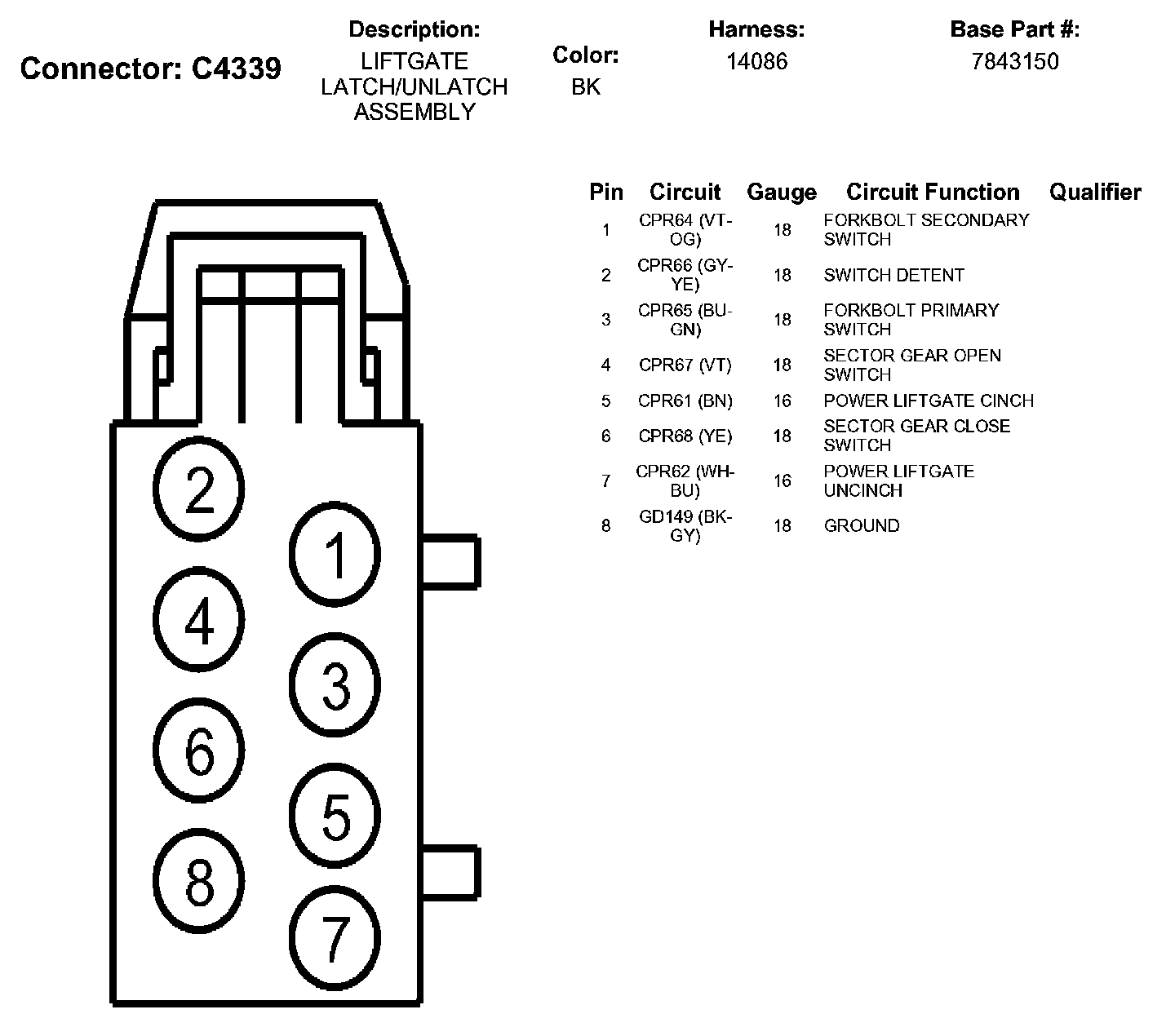 Connector: C4339

Description:
LIFTGATE LATCH/UNLATCH ASSEMBLY

Color:
BK

Harness:
14086

Base Part #:
7843150

| Pin | Circuit | Gauge | Circuit Function | Qualifier |
|---|---|---|---|---|
| 1 | CPR64 (VT-OG) | 18 | FORKBOLT SECONDARY SWITCH | |
| 2 | CPR66 (GY-YE) | 18 | SWITCH DETENT | |
| 3 | CPR65 (BU-GN) | 18 | FORKBOLT PRIMARY SWITCH | |
| 4 | CPR67 (VT) | 18 | SECTOR GEAR OPEN SWITCH | |
| 5 | CPR61 (BN) | 16 | POWER LIFTGATE CINCH | |
| 6 | CPR68 (YE) | 18 | SECTOR GEAR CLOSE SWITCH | |
| 7 | CPR62 (WH-BU) | 16 | POWER LIFTGATE UNCINCH | |
| 8 | GD149 (BK-GY) | 18 | GROUND | |

2
1
4
3
6
5
8
7