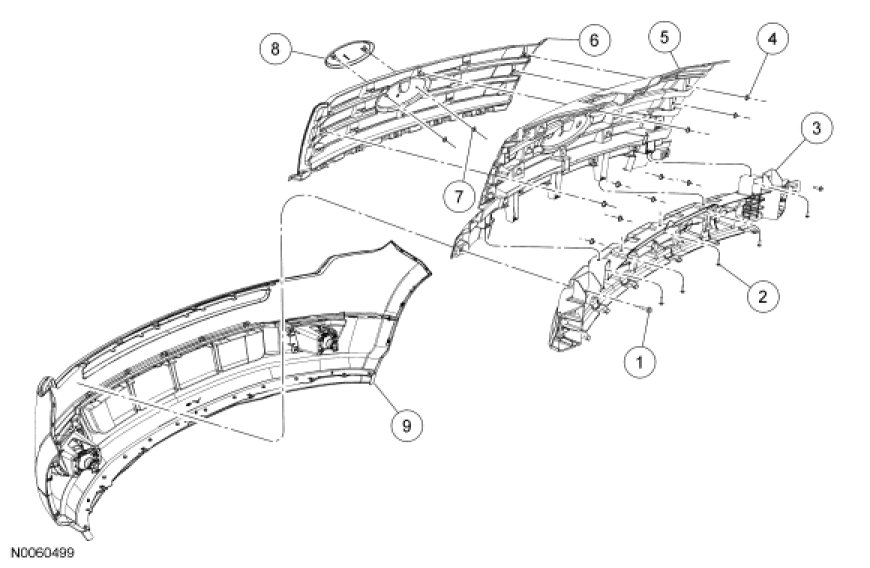 8
6
5
4
3
7
2
1
9
N0060499