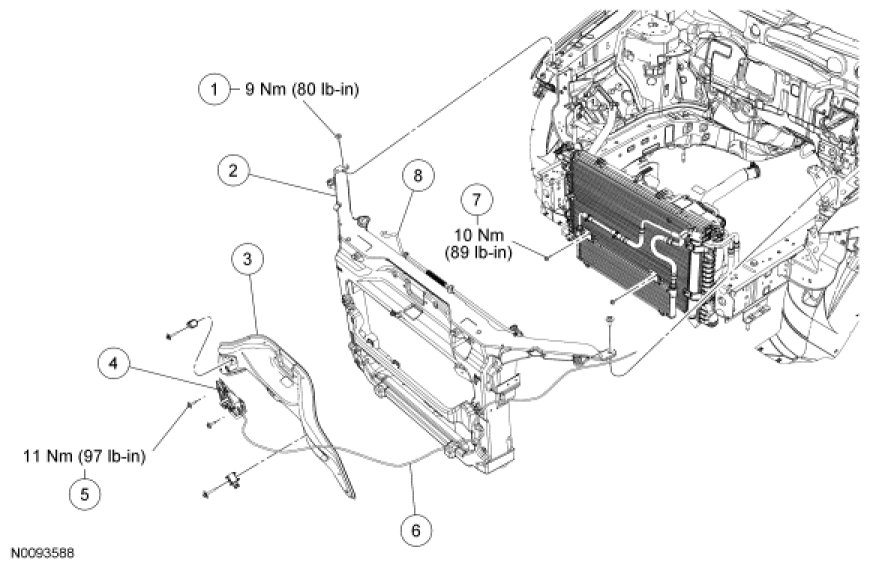 1 9 Nm (80 lb-in)

2

8

7
10 Nm
(89 lb-in)

3

4

11 Nm (97 lb-in)
5

6

N0093588