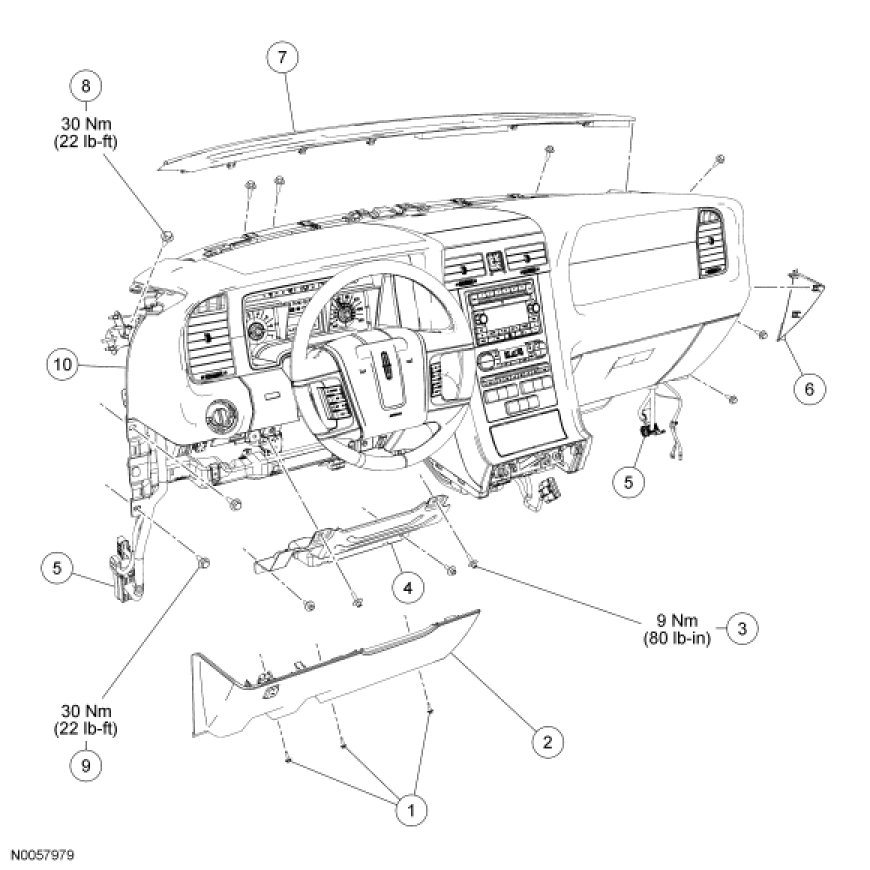 7

8
30 Nm
(22 lb-ft)

10

6

5

5

4

9 Nm
(80 lb-in)
3

30 Nm
(22 lb-ft)
9

2

1

N0057979