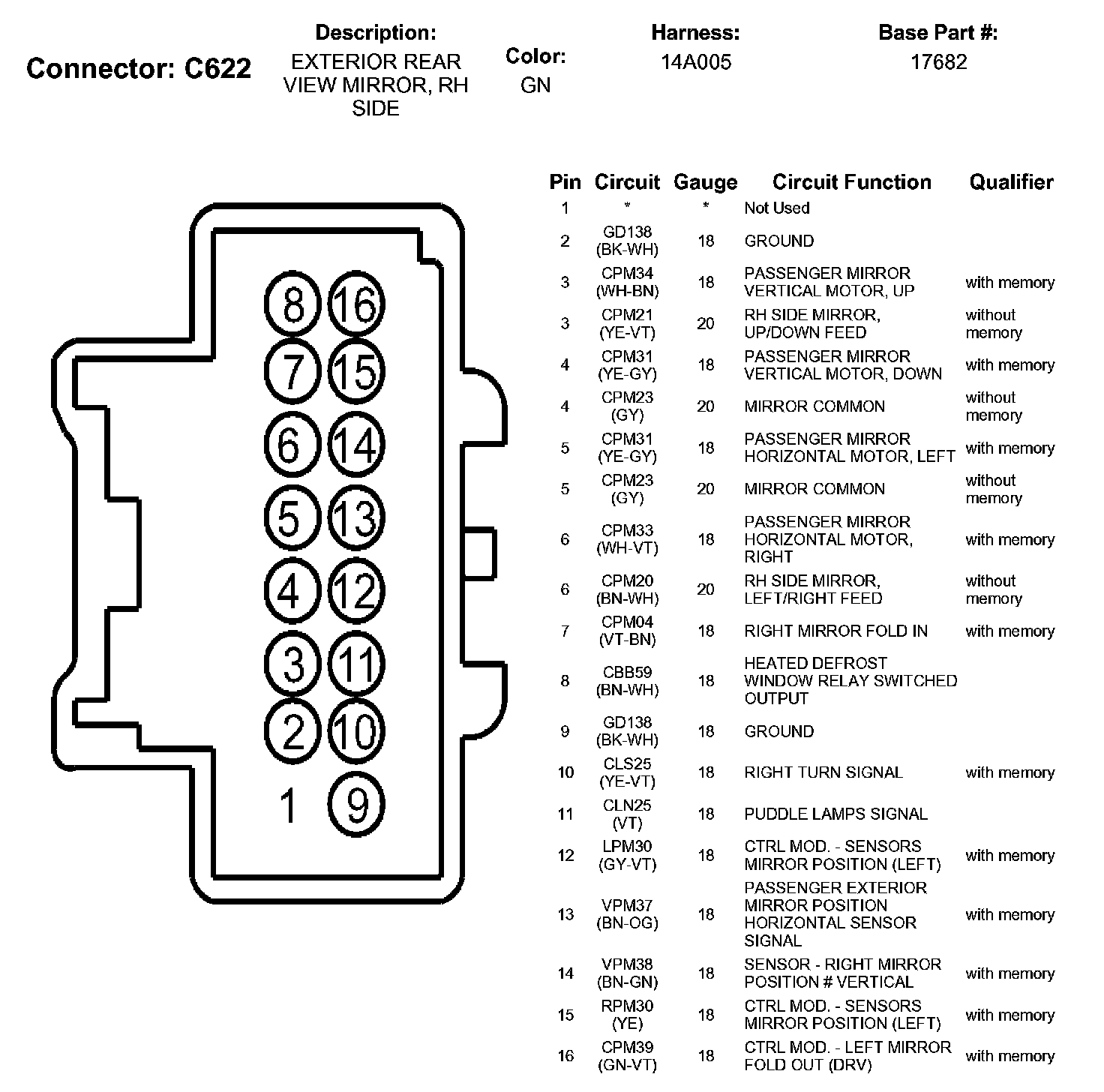 Connector: C622

Description:
EXTERIOR REAR VIEW MIRROR, RH SIDE

Color:
GN

Harness:
14A005

Base Part #:
17682

8 16
7 15
6 14
5 13
4 12
3 11
2 10
1 9

| Pin | Circuit | Gauge | Circuit Function | Qualifier |
|---|---|---|---|---|
| 1 | * | * | Not Used | |
| 2 | GD138 (BK-WH) | 18 | GROUND | |
| 3 | CPM34 (WH-BN) | 18 | PASSENGER MIRROR VERTICAL MOTOR, UP | with memory |
| 3 | CPM21 (YE-VT) | 20 | RH SIDE MIRROR, UP/DOWN FEED | without memory |
| 4 | CPM31 (YE-GY) | 18 | PASSENGER MIRROR VERTICAL MOTOR, DOWN | with memory |
| 4 | CPM23 (GY) | 20 | MIRROR COMMON | without memory |
| 5 | CPM31 (YE-GY) | 18 | PASSENGER MIRROR HORIZONTAL MOTOR, LEFT | with memory |
| 5 | CPM23 (GY) | 20 | MIRROR COMMON | without memory |
| 6 | CPM33 (WH-VT) | 18 | PASSENGER MIRROR HORIZONTAL MOTOR, RIGHT | with memory |
| 6 | CPM20 (BN-WH) | 20 | RH SIDE MIRROR, LEFT/RIGHT FEED | without memory |
| 7 | CPM04 (VT-BN) | 18 | RIGHT MIRROR FOLD IN | with memory |
| 8 | CBB59 (BN-WH) | 18 | HEATED DEFROST WINDOW RELAY SWITCHED OUTPUT | |
| 9 | GD138 (BK-WH) | 18 | GROUND | |
| 10 | CLS25 (YE-VT) | 18 | RIGHT TURN SIGNAL | with memory |
| 11 | CLN25 (VT) | 18 | PUDDLE LAMPS SIGNAL | |
| 12 | LPM30 (GY-VT) | 18 | CTRL MOD. - SENSORS MIRROR POSITION (LEFT) | with memory |
| 13 | VPM37 (BN-OG) | 18 | PASSENGER EXTERIOR MIRROR POSITION HORIZONTAL SENSOR SIGNAL | with memory |
| 14 | VPM38 (BN-GN) | 18 | SENSOR - RIGHT MIRROR POSITION # VERTICAL | with memory |
| 15 | RPM30 (YE) | 18 | CTRL MOD. - SENSORS MIRROR POSITION (LEFT) | with memory |
| 16 | CPM39 (GN-VT) | 18 | CTRL MOD. - LEFT MIRROR FOLD OUT (DRV) | with memory |