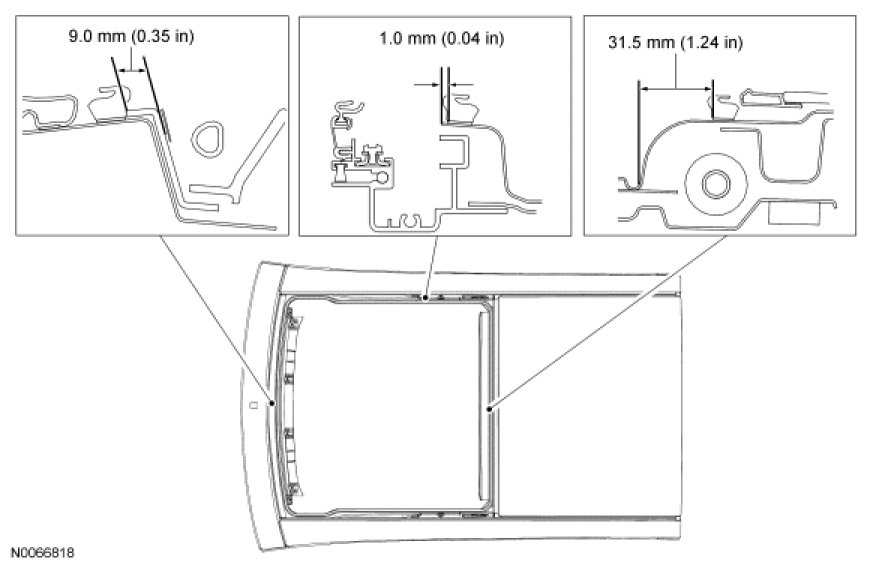 9.0 mm (0.35 in)

1.0 mm (0.04 in)

31.5 mm (1.24 in)

N0066818