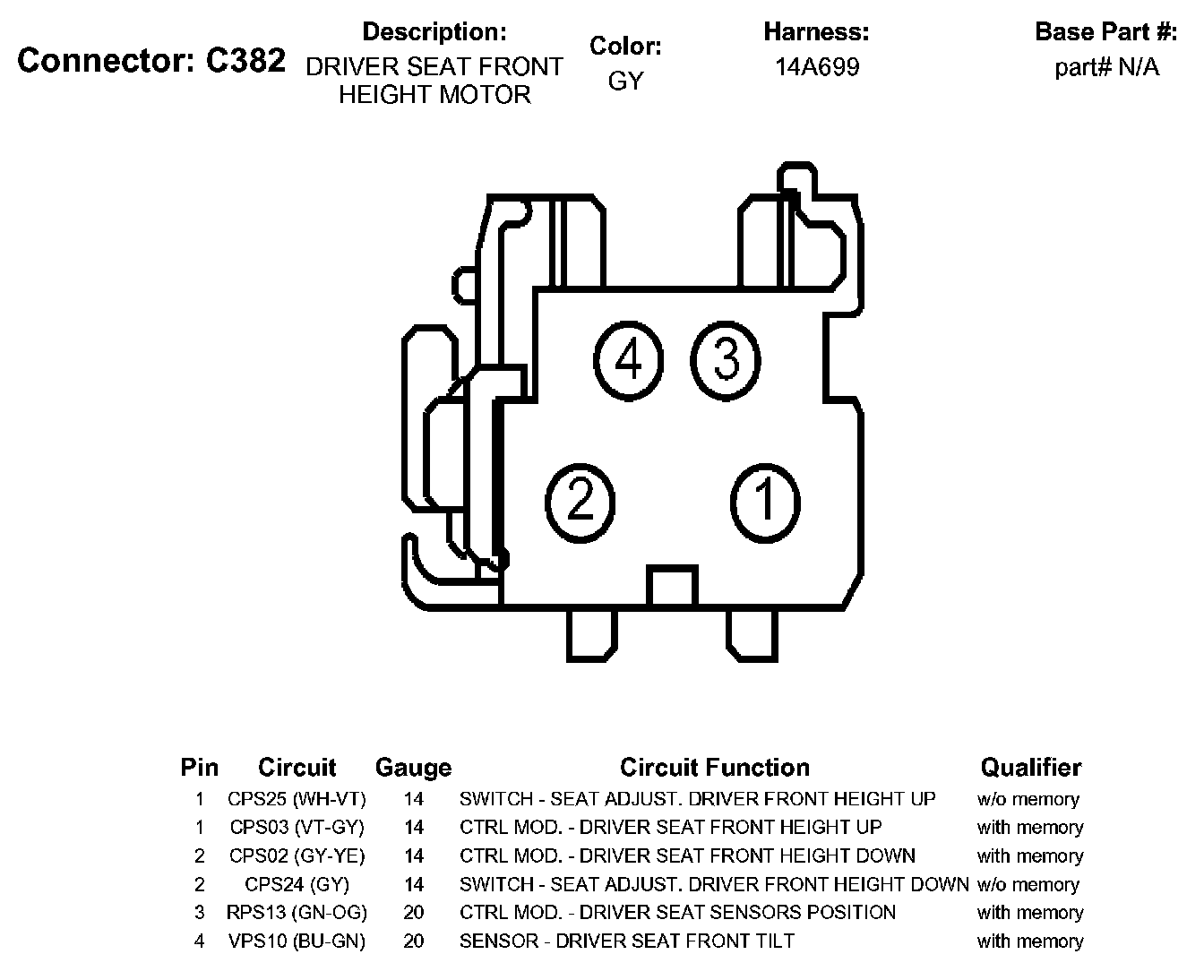 Connector: C382

Description:
DRIVER SEAT FRONT HEIGHT MOTOR

Color:
GY

Harness:
14A699

Base Part #:
part# N/A

4 3
2 1

| Pin | Circuit | Gauge | Circuit Function | Qualifier |
|---|---|---|---|---|
| 1 | CPS25 (WH-VT) | 14 | SWITCH - SEAT ADJUST. DRIVER FRONT HEIGHT UP | w/o memory |
| 1 | CPS03 (VT-GY) | 14 | CTRL MOD. - DRIVER SEAT FRONT HEIGHT UP | with memory |
| 2 | CPS02 (GY-YE) | 14 | CTRL MOD. - DRIVER SEAT FRONT HEIGHT DOWN | with memory |
| 2 | CPS24 (GY) | 14 | SWITCH - SEAT ADJUST. DRIVER FRONT HEIGHT DOWN | w/o memory |
| 3 | RPS13 (GN-OG) | 20 | CTRL MOD. - DRIVER SEAT SENSORS POSITION | with memory |
| 4 | VPS10 (BU-GN) | 20 | SENSOR - DRIVER SEAT FRONT TILT | with memory |