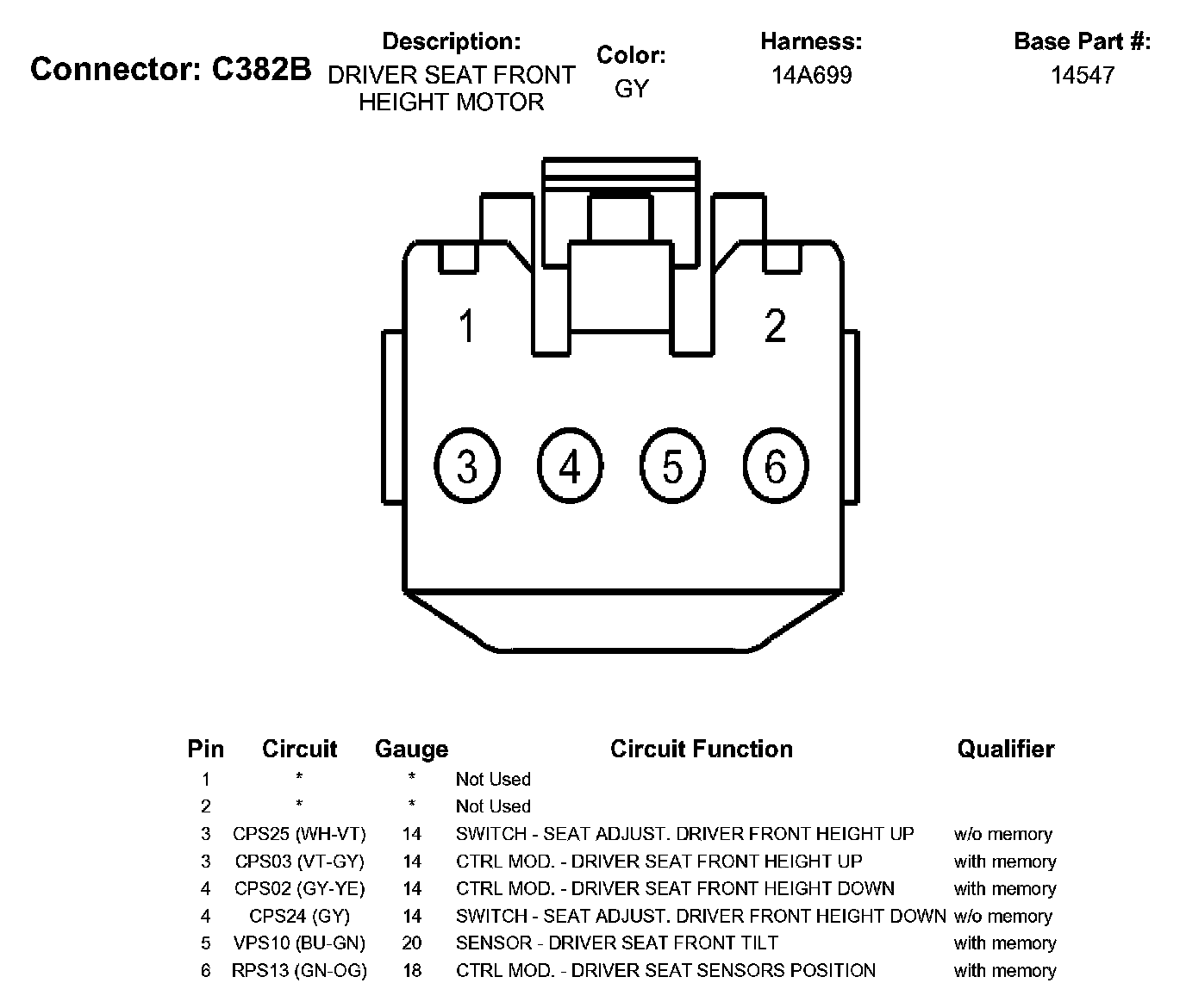 Connector: C382B

Description:
DRIVER SEAT FRONT HEIGHT MOTOR

Color:
GY

Harness:
14A699

Base Part #:
14547

1

2

3

4

5

6

| Pin | Circuit | Gauge | Circuit Function | Qualifier |
|---|---|---|---|---|
| 1 | * | * | Not Used | |
| 2 | * | * | Not Used | |
| 3 | CPS25 (WH-VT) | 14 | SWITCH - SEAT ADJUST. DRIVER FRONT HEIGHT UP | w/o memory |
| 3 | CPS03 (VT-GY) | 14 | CTRL MOD. - DRIVER SEAT FRONT HEIGHT UP | with memory |
| 4 | CPS02 (GY-YE) | 14 | CTRL MOD. - DRIVER SEAT FRONT HEIGHT DOWN | with memory |
| 4 | CPS24 (GY) | 14 | SWITCH - SEAT ADJUST. DRIVER FRONT HEIGHT DOWN | w/o memory |
| 5 | VPS10 (BU-GN) | 20 | SENSOR - DRIVER SEAT FRONT TILT | with memory |
| 6 | RPS13 (GN-OG) | 18 | CTRL MOD. - DRIVER SEAT SENSORS POSITION | with memory |