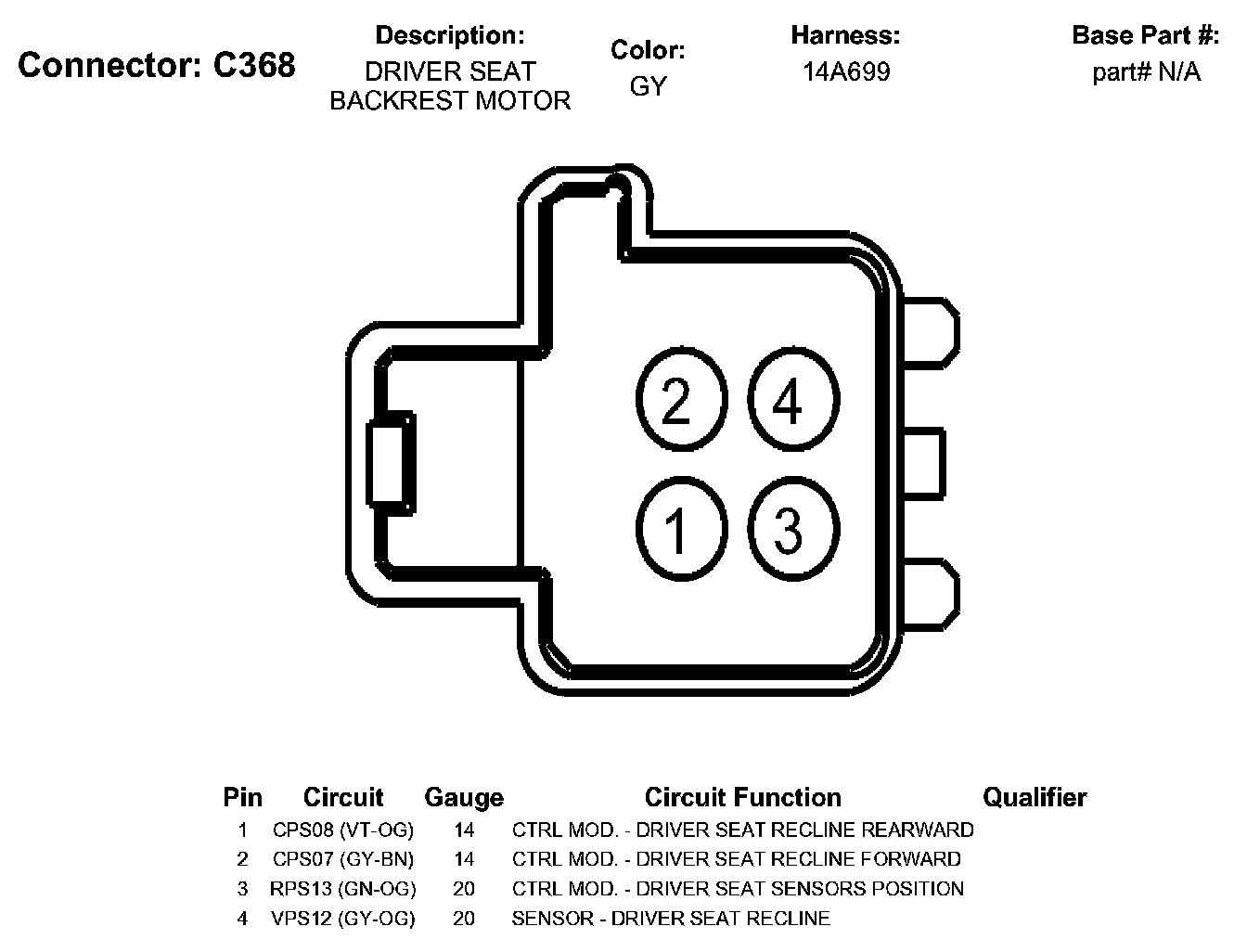 Connector: C368

Description:
DRIVER SEAT BACKREST MOTOR

Color:
GY

Harness:
14A699

Base Part #:
part# N/A

2 4
1 3

| Pin | Circuit | Gauge | Circuit Function | Qualifier |
|---|---|---|---|---|
| 1 | CPS08 (VT-OG) | 14 | CTRL MOD. - DRIVER SEAT RECLINE REARWARD | |
| 2 | CPS07 (GY-BN) | 14 | CTRL MOD. - DRIVER SEAT RECLINE FORWARD | |
| 3 | RPS13 (GN-OG) | 20 | CTRL MOD. - DRIVER SEAT SENSORS POSITION | |
| 4 | VPS12 (GY-OG) | 20 | SENSOR - DRIVER SEAT RECLINE | |