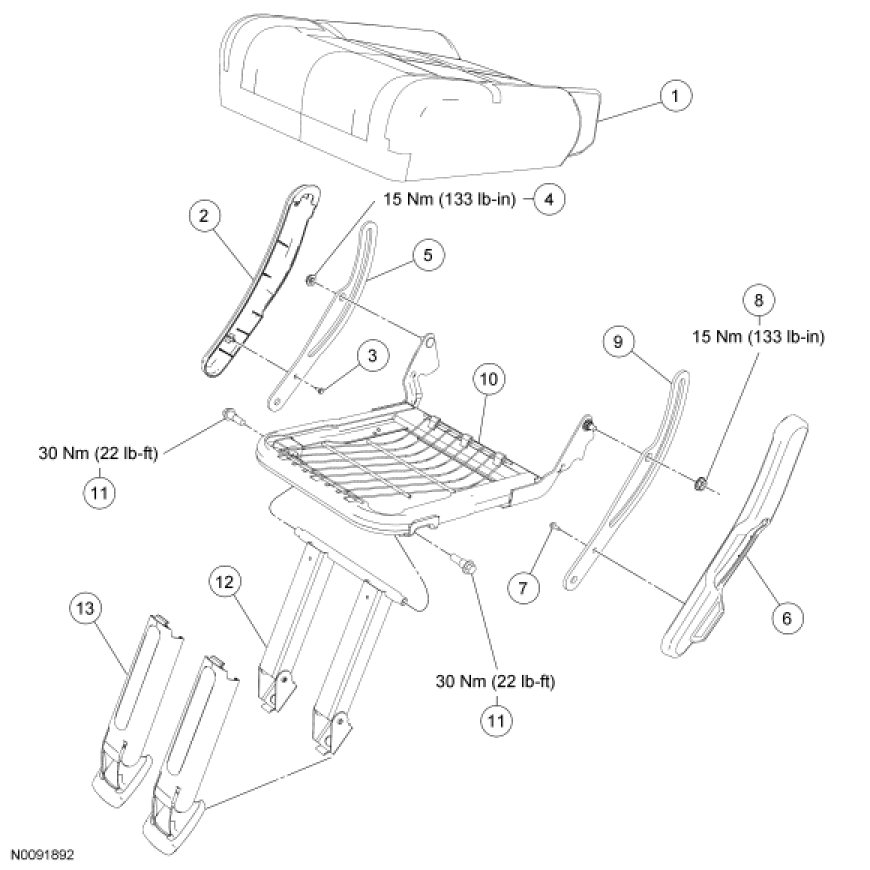 1

15 Nm (133 lb-in)

4

2

5

3

8

15 Nm (133 lb-in)

9

10

30 Nm (22 lb-ft)

11

7

6

12

13

30 Nm (22 lb-ft)

11

N0091892