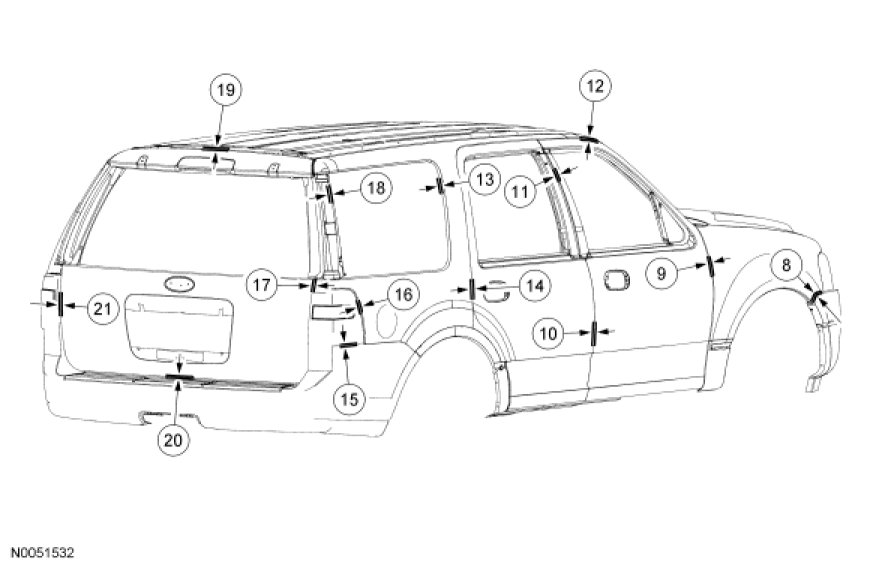 19
12
18
13
11
17
16
14
9
8
21
10
15
20
N0051532