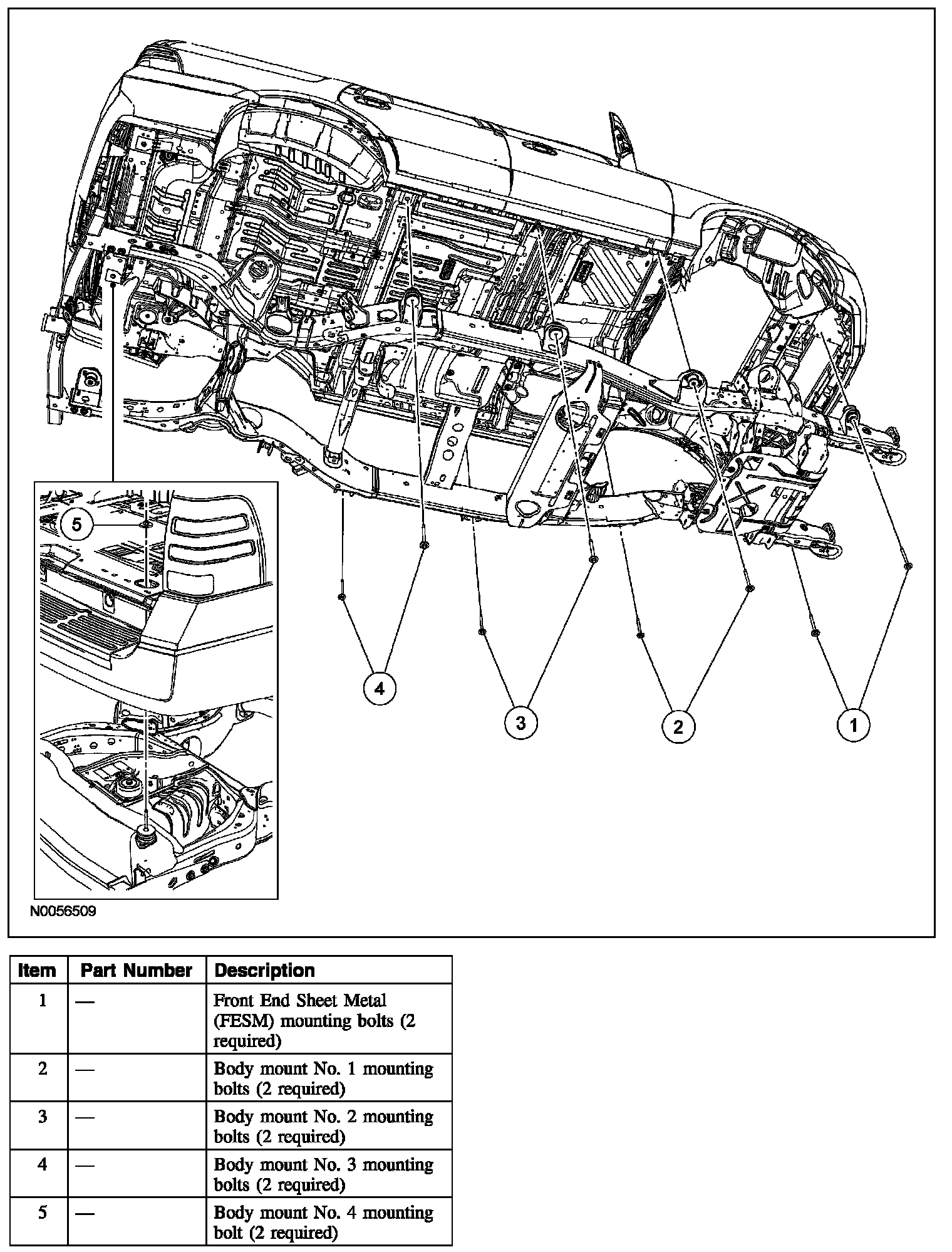 5

4

3

2

1

N0056509

| Item | Part Number | Description |
|---|---|---|
| 1 | — | Front End Sheet Metal (FESM) mounting bolts (2 required) |
| 2 | — | Body mount No. 1 mounting bolts (2 required) |
| 3 | — | Body mount No. 2 mounting bolts (2 required) |
| 4 | — | Body mount No. 3 mounting bolts (2 required) |
| 5 | — | Body mount No. 4 mounting bolt (2 required) |