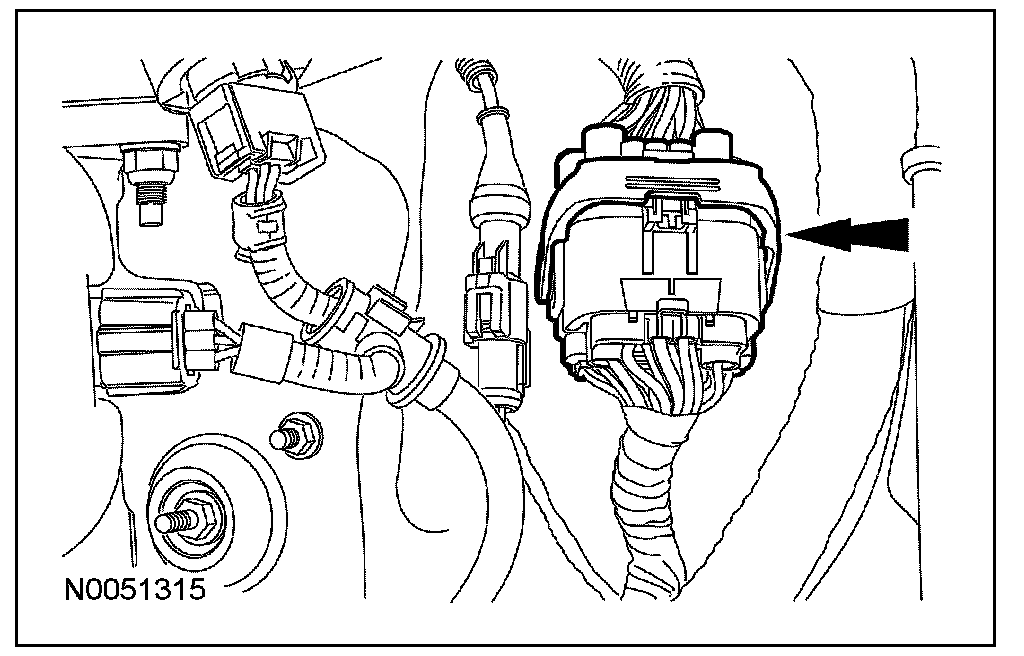 N0051315