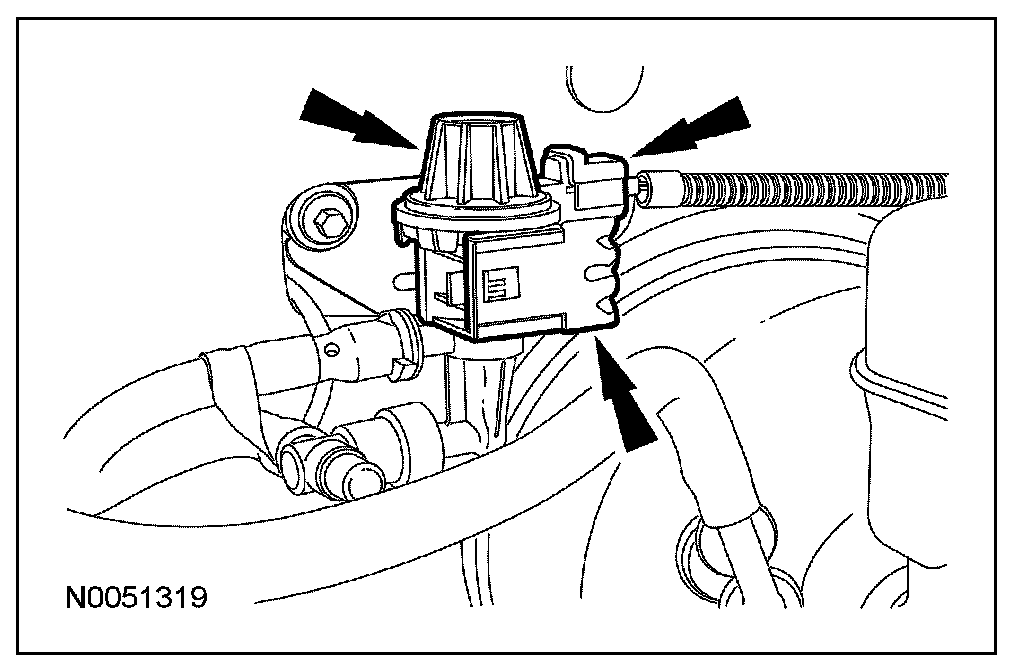 N0051319