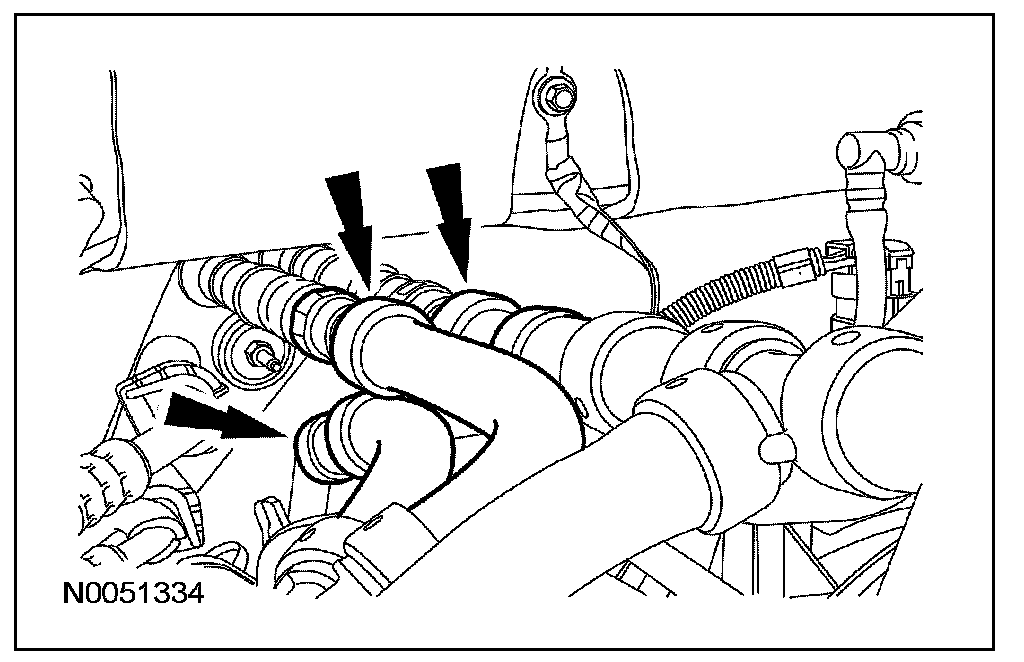 N0051334