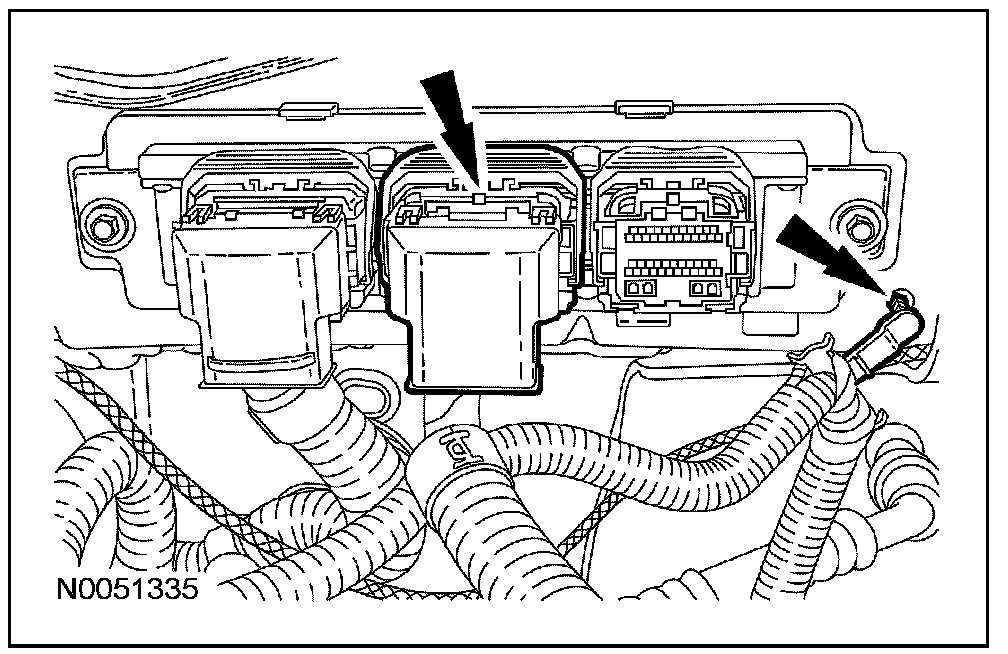 N0051335