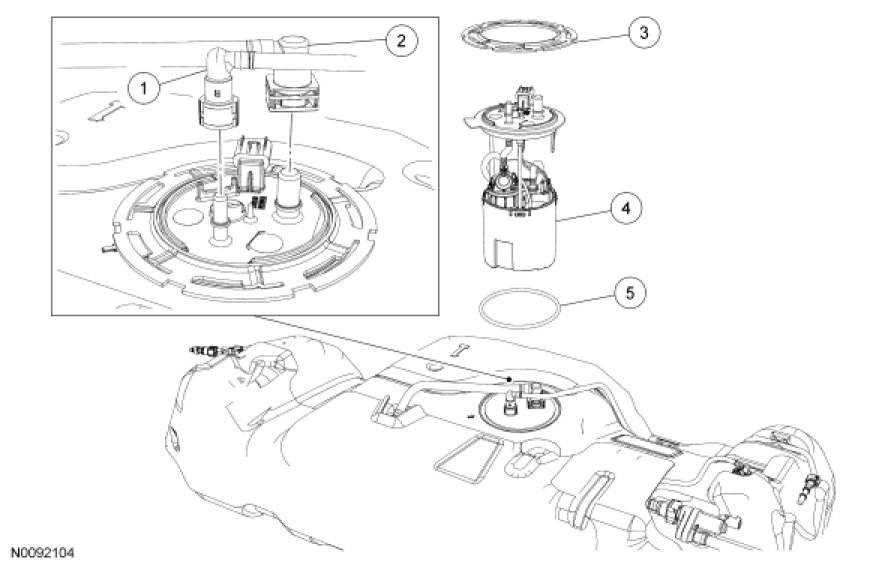 1
2
3
4
5
N0092104