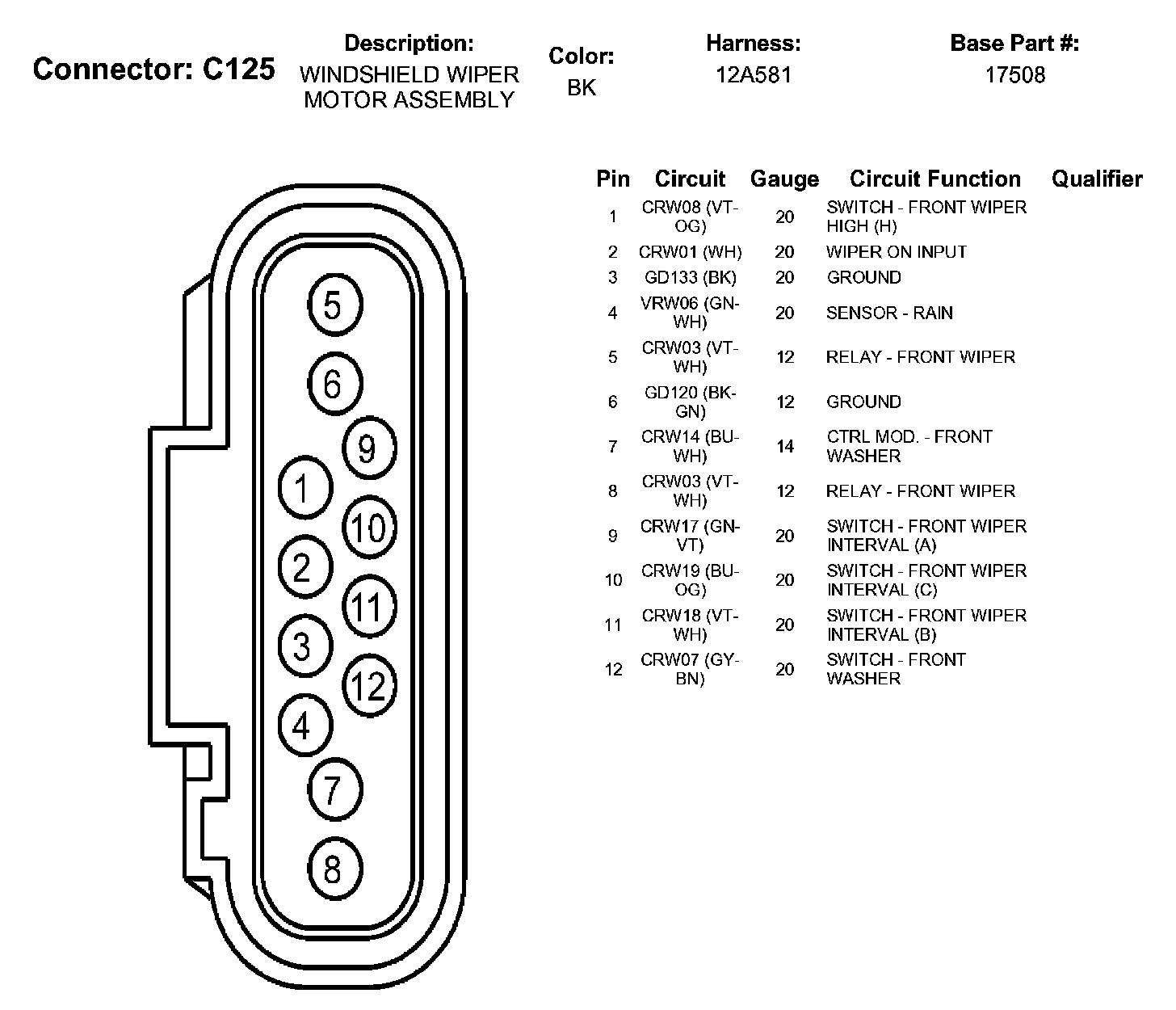 Connector: C125

Description:
WINDSHIELD WIPER MOTOR ASSEMBLY

Color:
BK

Harness:
12A581

Base Part #:
17508

5
6
9
1
10
2
11
3
12
4
7
8

| Pin | Circuit | Gauge | Circuit Function | Qualifier |
|---|---|---|---|---|
| 1 | CRW08 (VT-OG) | 20 | SWITCH - FRONT WIPER HIGH (H) | |
| 2 | CRW01 (WH) | 20 | WIPER ON INPUT | |
| 3 | GD133 (BK) | 20 | GROUND | |
| 4 | VRW06 (GN-WH) | 20 | SENSOR - RAIN | |
| 5 | CRW03 (VT-WH) | 12 | RELAY - FRONT WIPER | |
| 6 | GD120 (BK-GN) | 12 | GROUND | |
| 7 | CRW14 (BU-WH) | 14 | CTRL MOD. - FRONT WASHER | |
| 8 | CRW03 (VT-WH) | 12 | RELAY - FRONT WIPER | |
| 9 | CRW17 (GN-VT) | 20 | SWITCH - FRONT WIPER INTERVAL (A) | |
| 10 | CRW19 (BU-OG) | 20 | SWITCH - FRONT WIPER INTERVAL (C) | |
| 11 | CRW18 (VT-WH) | 20 | SWITCH - FRONT WIPER INTERVAL (B) | |
| 12 | CRW07 (GY-BN) | 20 | SWITCH - FRONT WASHER | |