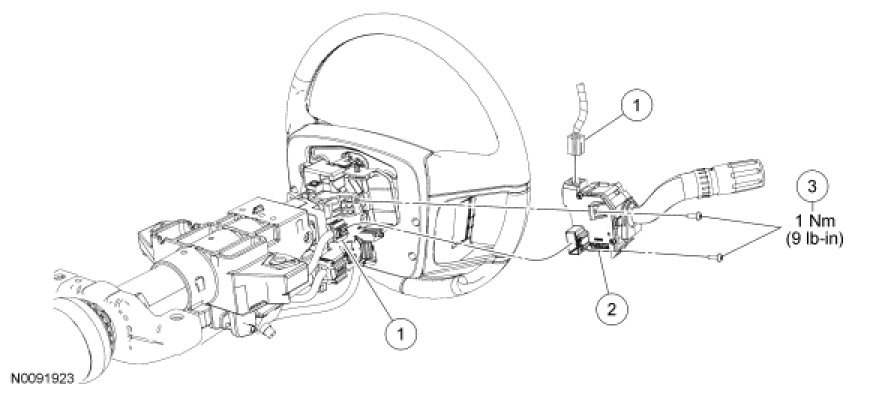 1
3
1 Nm
(9 lb-in)
2
1
N0091923