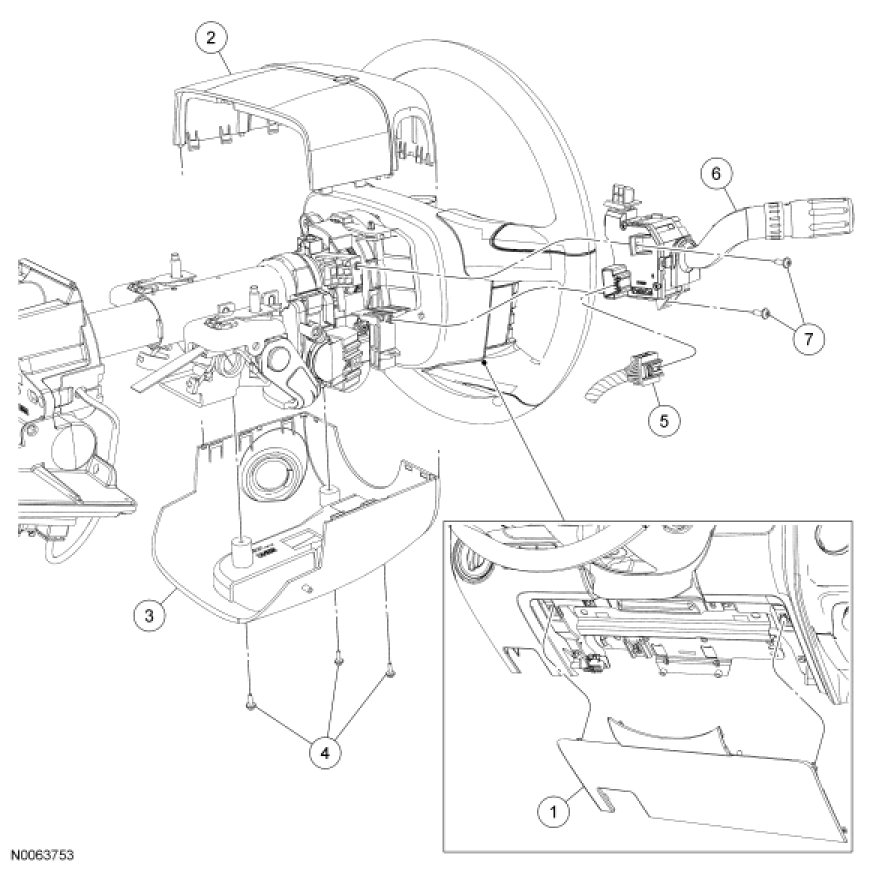 2
6
7
5
3
4
1
N0063753