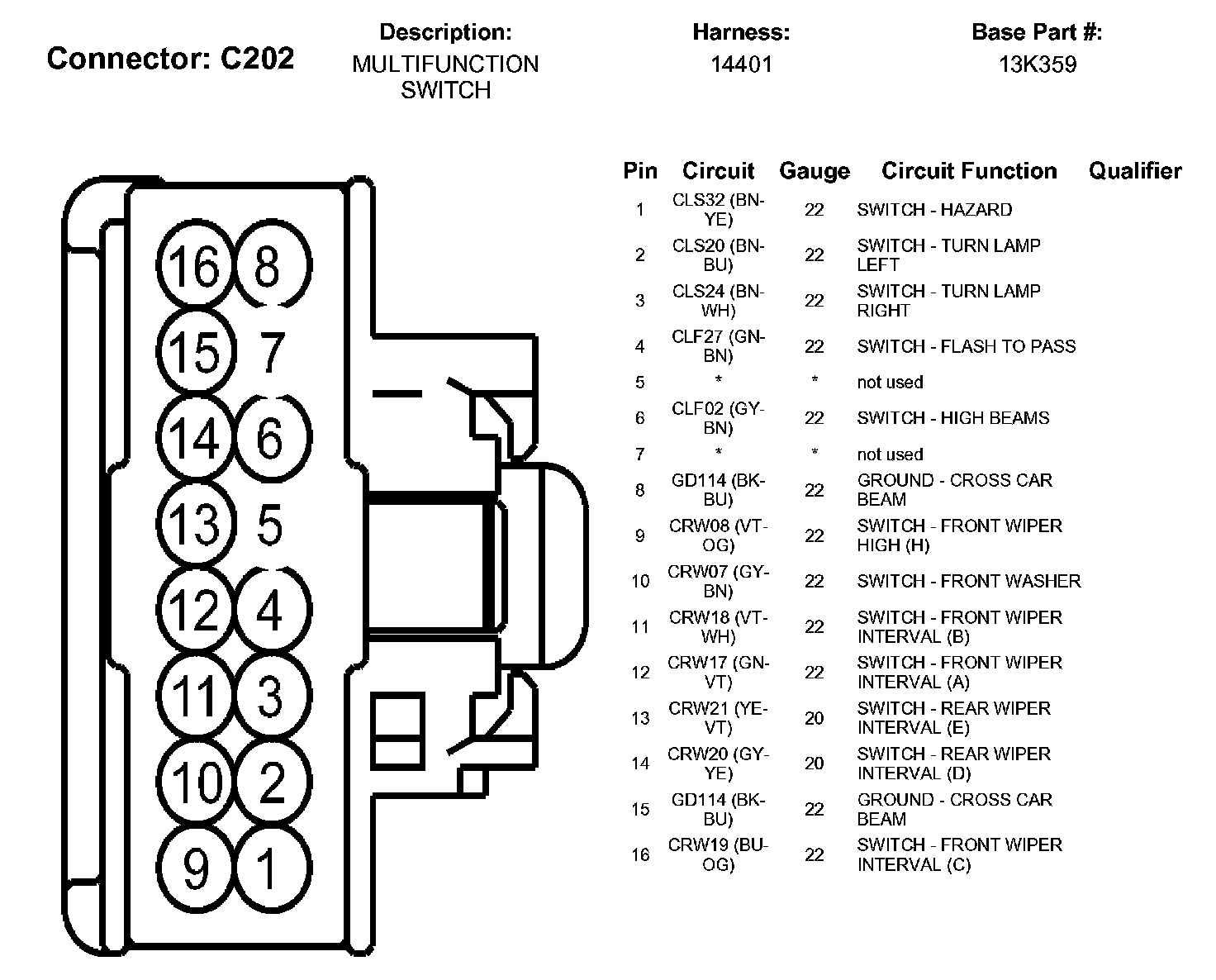 Connector: C202

Description: MULTIFUNCTION SWITCH

Harness: 14401

Base Part #: 13K359

16 8
15 7
14 6
13 5
12 4
11 3
10 2
9 1

| Pin | Circuit | Gauge | Circuit Function | Qualifier |
|---|---|---|---|---|
| 1 | CLS32 (BN-YE) | 22 | SWITCH - HAZARD | |
| 2 | CLS20 (BN-BU) | 22 | SWITCH - TURN LAMP LEFT | |
| 3 | CLS24 (BN-WH) | 22 | SWITCH - TURN LAMP RIGHT | |
| 4 | CLF27 (GN-BN) | 22 | SWITCH - FLASH TO PASS | |
| 5 | * | * | not used | |
| 6 | CLF02 (GY-BN) | 22 | SWITCH - HIGH BEAMS | |
| 7 | * | * | not used | |
| 8 | GD114 (BK-BU) | 22 | GROUND - CROSS CAR BEAM | |
| 9 | CRW08 (VT-OG) | 22 | SWITCH - FRONT WIPER HIGH (H) | |
| 10 | CRW07 (GY-BN) | 22 | SWITCH - FRONT WASHER | |
| 11 | CRW18 (VT-WH) | 22 | SWITCH - FRONT WIPER INTERVAL (B) | |
| 12 | CRW17 (GN-VT) | 22 | SWITCH - FRONT WIPER INTERVAL (A) | |
| 13 | CRW21 (YE-VT) | 20 | SWITCH - REAR WIPER INTERVAL (E) | |
| 14 | CRW20 (GY-YE) | 20 | SWITCH - REAR WIPER INTERVAL (D) | |
| 15 | GD114 (BK-BU) | 22 | GROUND - CROSS CAR BEAM | |
| 16 | CRW19 (BU-OG) | 22 | SWITCH - FRONT WIPER INTERVAL (C) | |