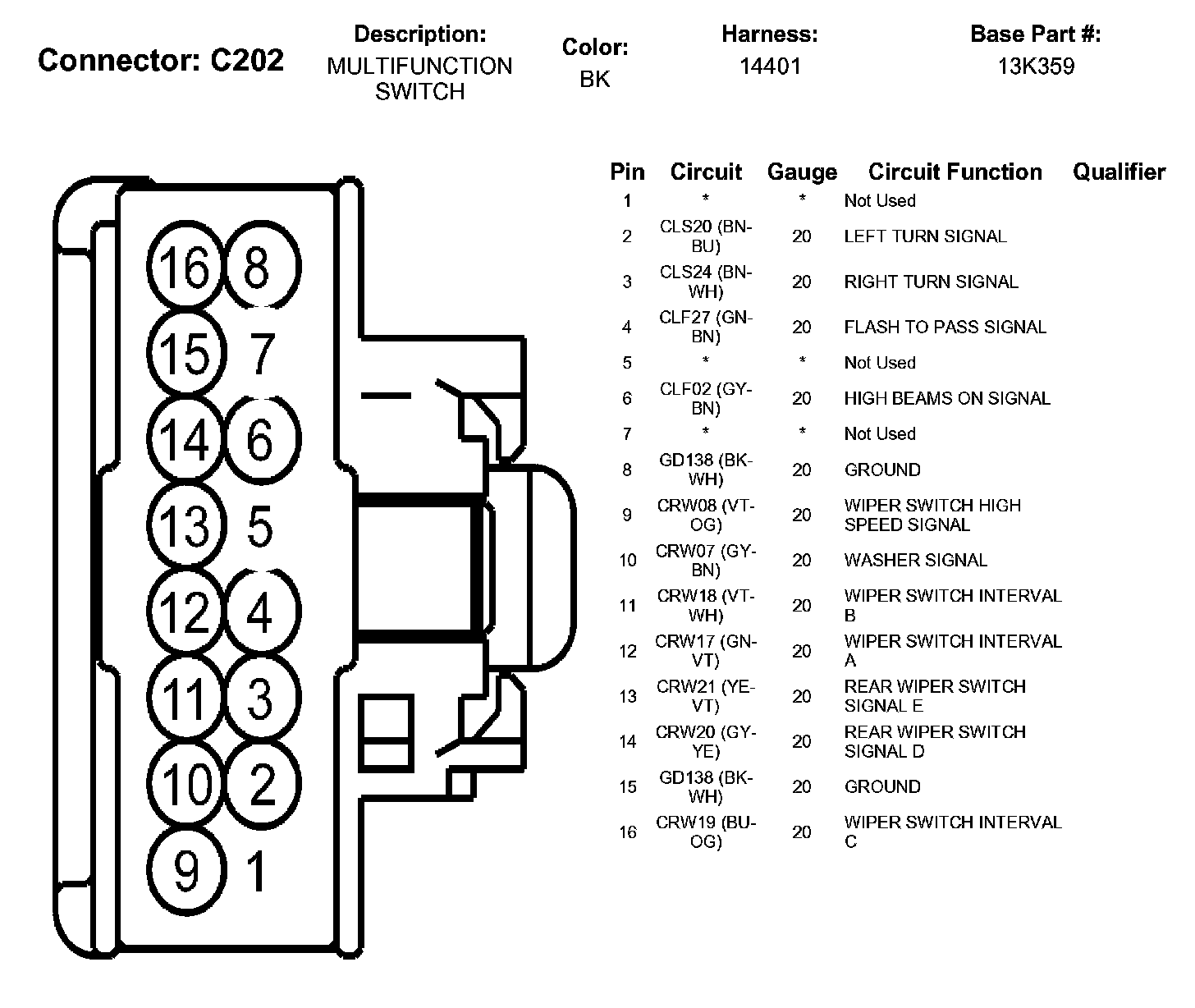 Connector: C202

Description:
MULTIFUNCTION SWITCH

Color:
BK

Harness:
14401

Base Part #:
13K359

16 8
15 7
14 6
13 5
12 4
11 3
10 2
9 1

| Pin | Circuit | Gauge | Circuit Function | Qualifier |
|---|---|---|---|---|
| 1 | * | * | Not Used | |
| 2 | CLS20 (BN-BU) | 20 | LEFT TURN SIGNAL | |
| 3 | CLS24 (BN-WH) | 20 | RIGHT TURN SIGNAL | |
| 4 | CLF27 (GN-BN) | 20 | FLASH TO PASS SIGNAL | |
| 5 | * | * | Not Used | |
| 6 | CLF02 (GY-BN) | 20 | HIGH BEAMS ON SIGNAL | |
| 7 | * | * | Not Used | |
| 8 | GD138 (BK-WH) | 20 | GROUND | |
| 9 | CRW08 (VT-OG) | 20 | WIPER SWITCH HIGH SPEED SIGNAL | |
| 10 | CRW07 (GY-BN) | 20 | WASHER SIGNAL | |
| 11 | CRW18 (VT-WH) | 20 | WIPER SWITCH INTERVAL B | |
| 12 | CRW17 (GN-VT) | 20 | WIPER SWITCH INTERVAL A | |
| 13 | CRW21 (YE-VT) | 20 | REAR WIPER SWITCH SIGNAL E | |
| 14 | CRW20 (GY-YE) | 20 | REAR WIPER SWITCH SIGNAL D | |
| 15 | GD138 (BK-WH) | 20 | GROUND | |
| 16 | CRW19 (BU-OG) | 20 | WIPER SWITCH INTERVAL C | |