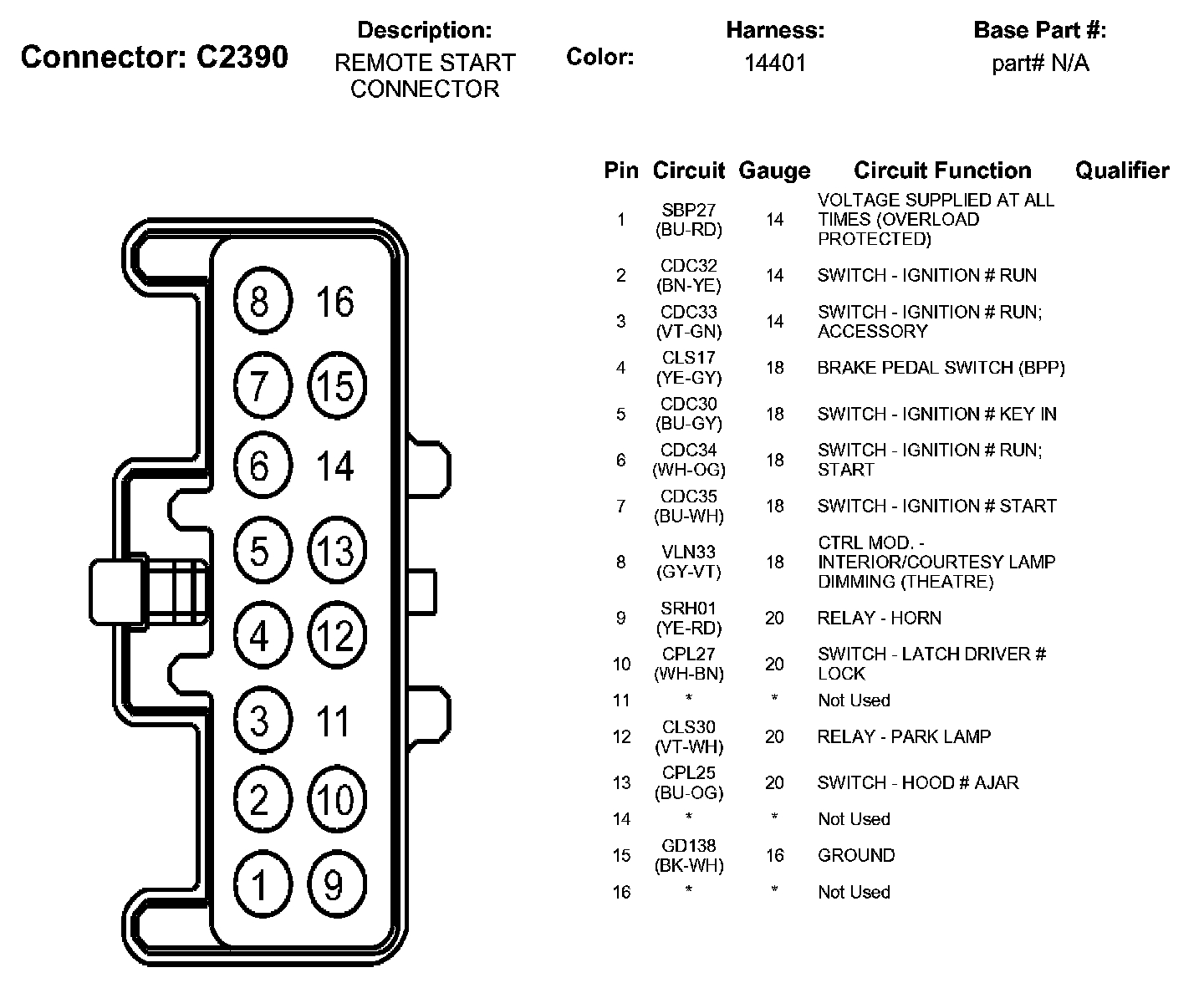 Connector: C2390

Description:
REMOTE START CONNECTOR

Color:

Harness:
14401

Base Part #:
part# N/A

8 16
7 15
6 14
5 13
4 12
3 11
2 10
1 9

| Pin | Circuit | Gauge | Circuit Function | Qualifier |
|---|---|---|---|---|
| 1 | SBP27 (BU-RD) | 14 | VOLTAGE SUPPLIED AT ALL TIMES (OVERLOAD PROTECTED) | |
| 2 | CDC32 (BN-YE) | 14 | SWITCH - IGNITION # RUN | |
| 3 | CDC33 (VT-GN) | 14 | SWITCH - IGNITION # RUN; ACCESSORY | |
| 4 | CLS17 (YE-GY) | 18 | BRAKE PEDAL SWITCH (BPP) | |
| 5 | CDC30 (BU-GY) | 18 | SWITCH - IGNITION # KEY IN | |
| 6 | CDC34 (WH-OG) | 18 | SWITCH - IGNITION # RUN; START | |
| 7 | CDC35 (BU-WH) | 18 | SWITCH - IGNITION # START | |
| 8 | VLN33 (GY-VT) | 18 | CTRL MOD. - INTERIOR/COURTESY LAMP DIMMING (THEATRE) | |
| 9 | SRH01 (YE-RD) | 20 | RELAY - HORN | |
| 10 | CPL27 (WH-BN) | 20 | SWITCH - LATCH DRIVER # LOCK | |
| 11 | * | * | Not Used | |
| 12 | CLS30 (VT-WH) | 20 | RELAY - PARK LAMP | |
| 13 | CPL25 (BU-OG) | 20 | SWITCH - HOOD # AJAR | |
| 14 | * | * | Not Used | |
| 15 | GD138 (BK-WH) | 16 | GROUND | |
| 16 | * | * | Not Used | |