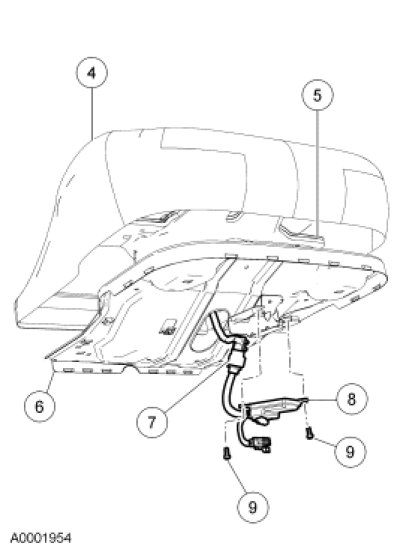 4
5
6
7
8
9
9
A0001954