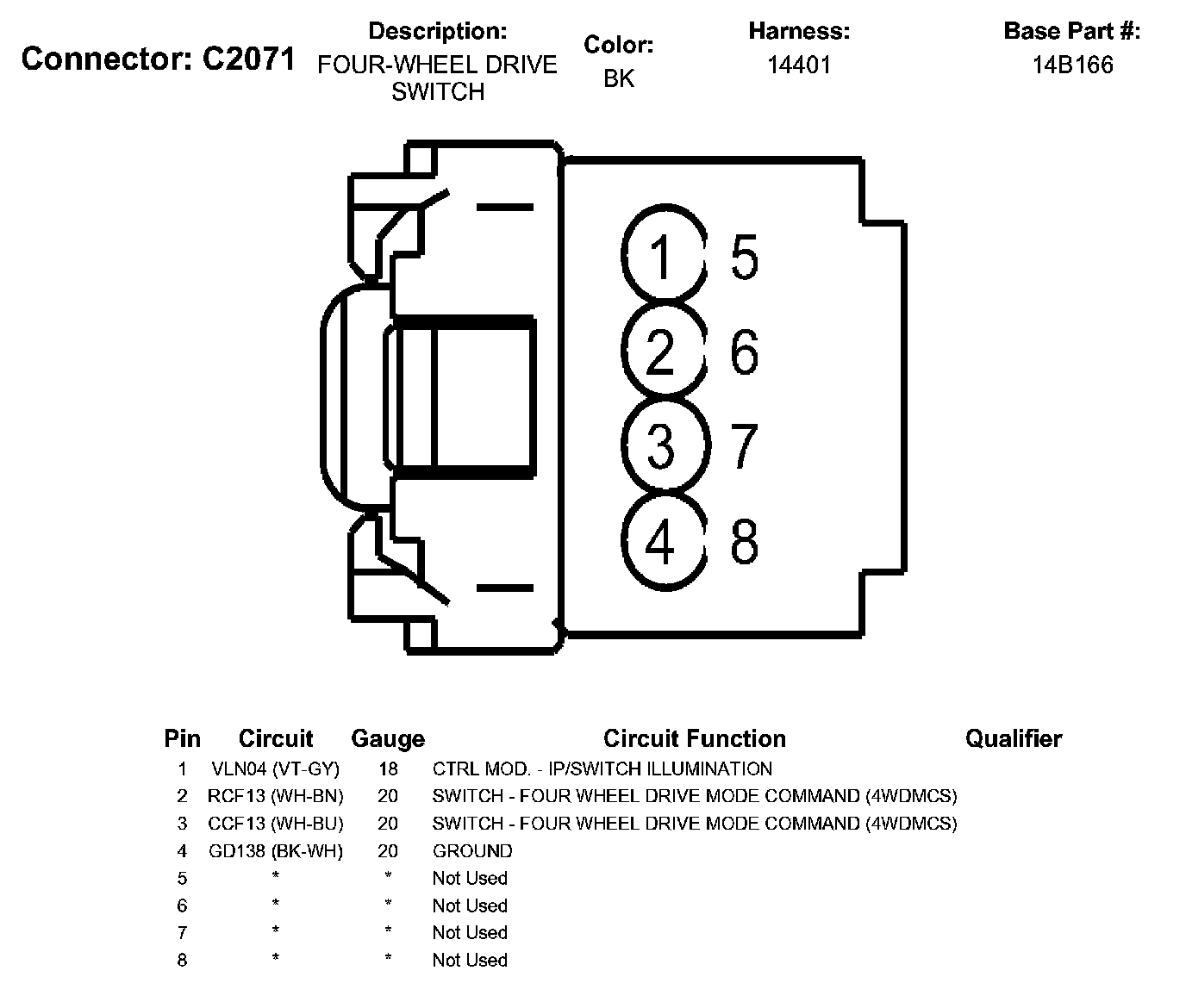 Connector: C2071

Description:
FOUR-WHEEL DRIVE SWITCH

Color:
BK

Harness:
14401

Base Part #:
14B166

1 5
2 6
3 7
4 8

| Pin | Circuit | Gauge | Circuit Function | Qualifier |
|---|---|---|---|---|
| 1 | VLN04 (VT-GY) | 18 | CTRL MOD. - IP/SWITCH ILLUMINATION | |
| 2 | RCF13 (WH-BN) | 20 | SWITCH - FOUR WHEEL DRIVE MODE COMMAND (4WDMCS) | |
| 3 | CCF13 (WH-BU) | 20 | SWITCH - FOUR WHEEL DRIVE MODE COMMAND (4WDMCS) | |
| 4 | GD138 (BK-WH) | 20 | GROUND | |
| 5 | * | * | Not Used | |
| 6 | * | * | Not Used | |
| 7 | * | * | Not Used | |
| 8 | * | * | Not Used | |