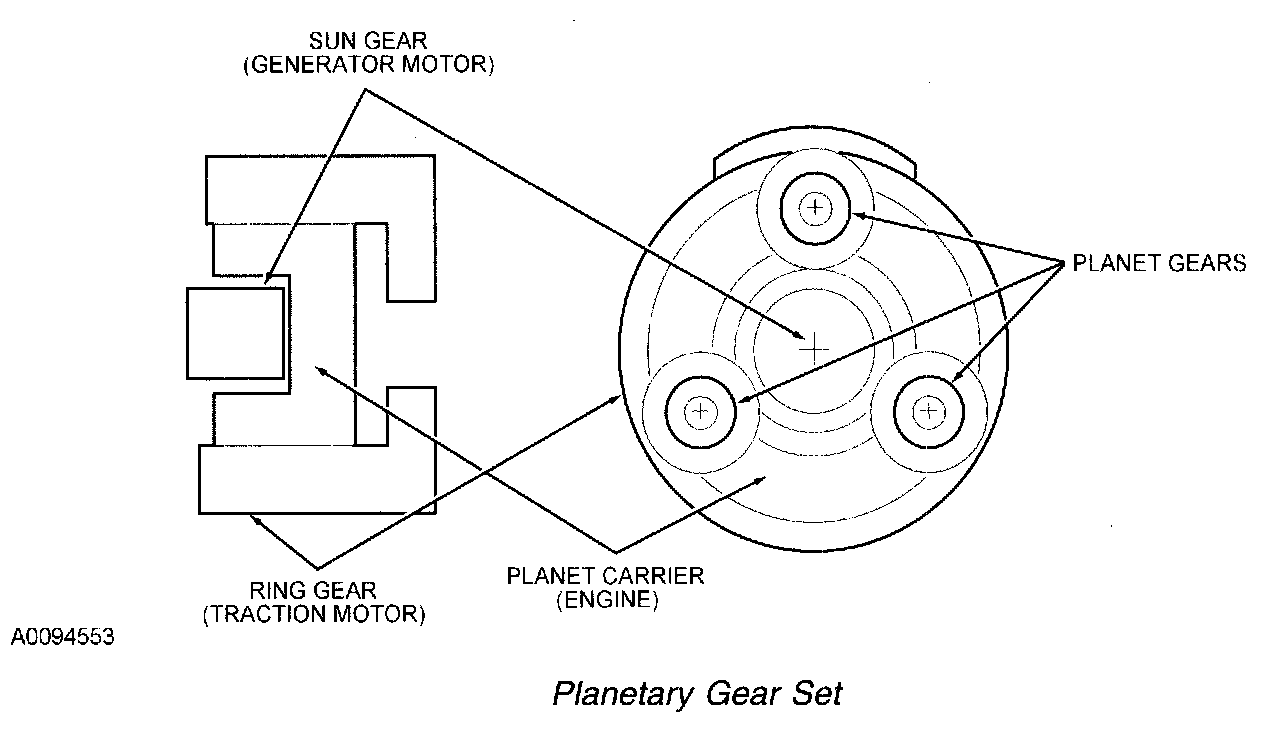 SUN GEAR
(GENERATOR MOTOR)

PLANET GEARS

RING GEAR
(TRACTION MOTOR)

PLANET CARRIER
(ENGINE)

A0094553

Planetary Gear Set