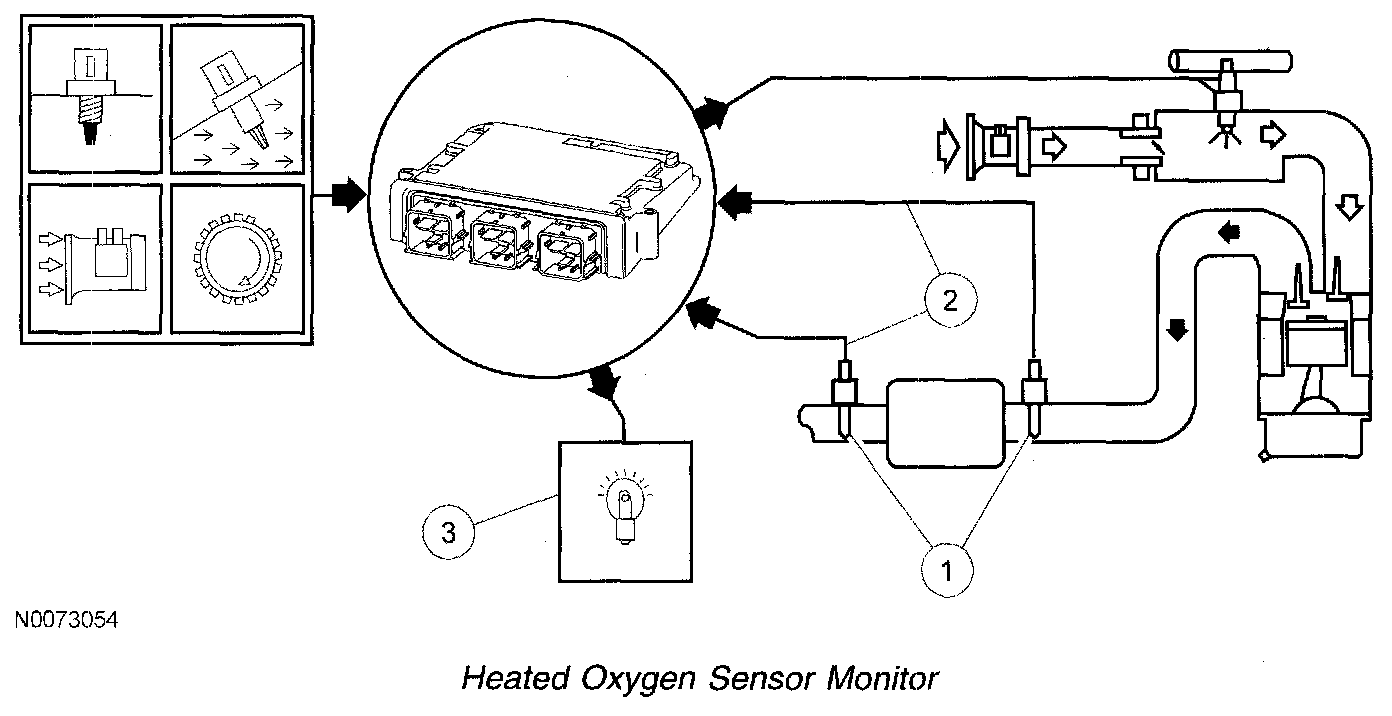 2

3

1

N0073054

Heated Oxygen Sensor Monitor