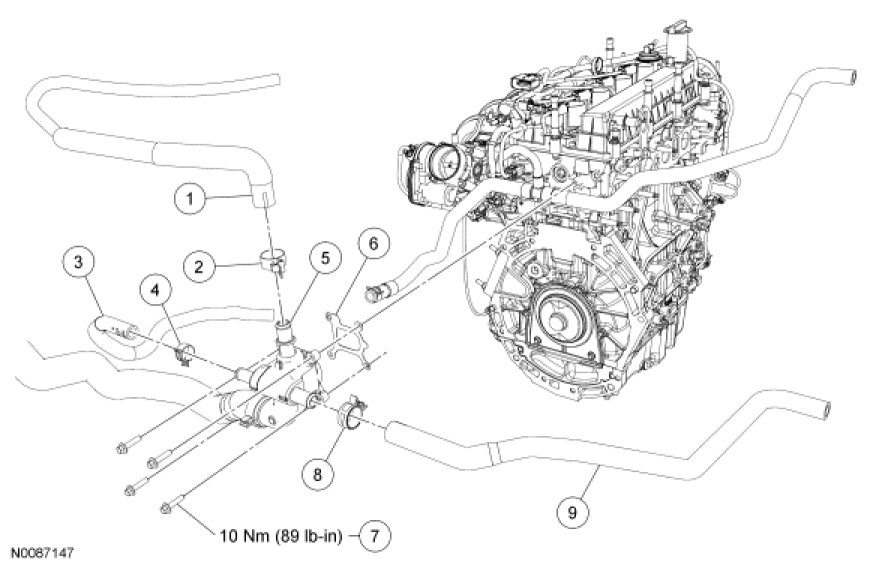 1
2
3
4
5
6
8
9
10 Nm (89 lb-in)
7
N0067147