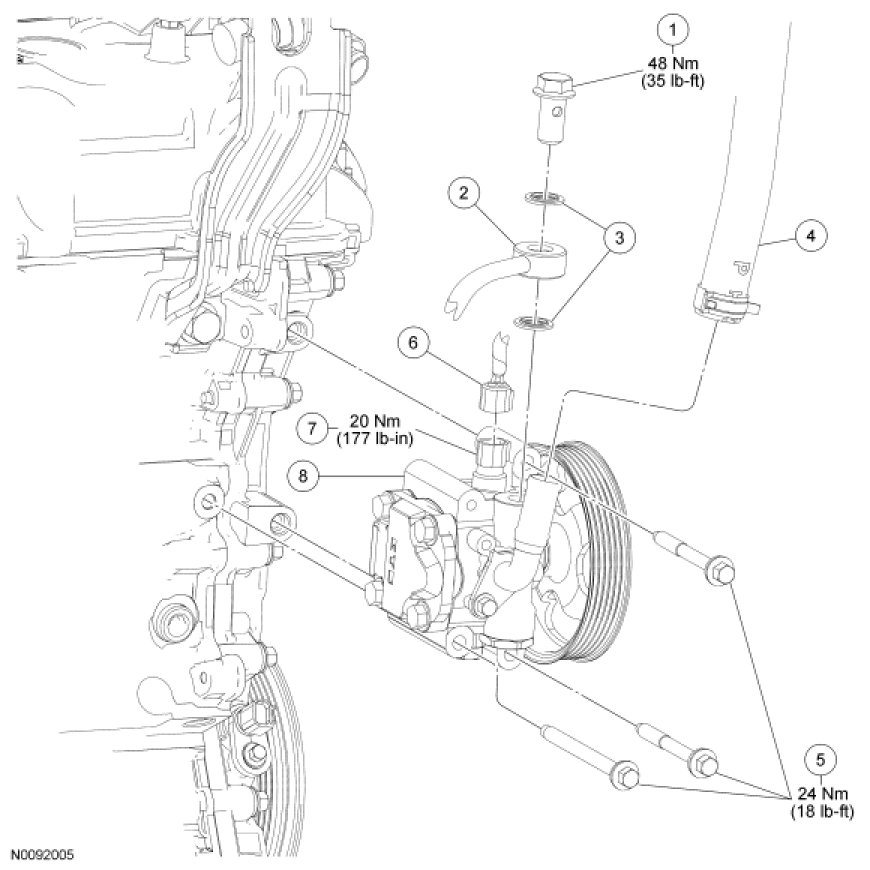 1
48 Nm
(35 lb-ft)

2

3

4

6

7 20 Nm
(177 lb-in)

8

5
24 Nm
(18 lb-ft)

N0092005