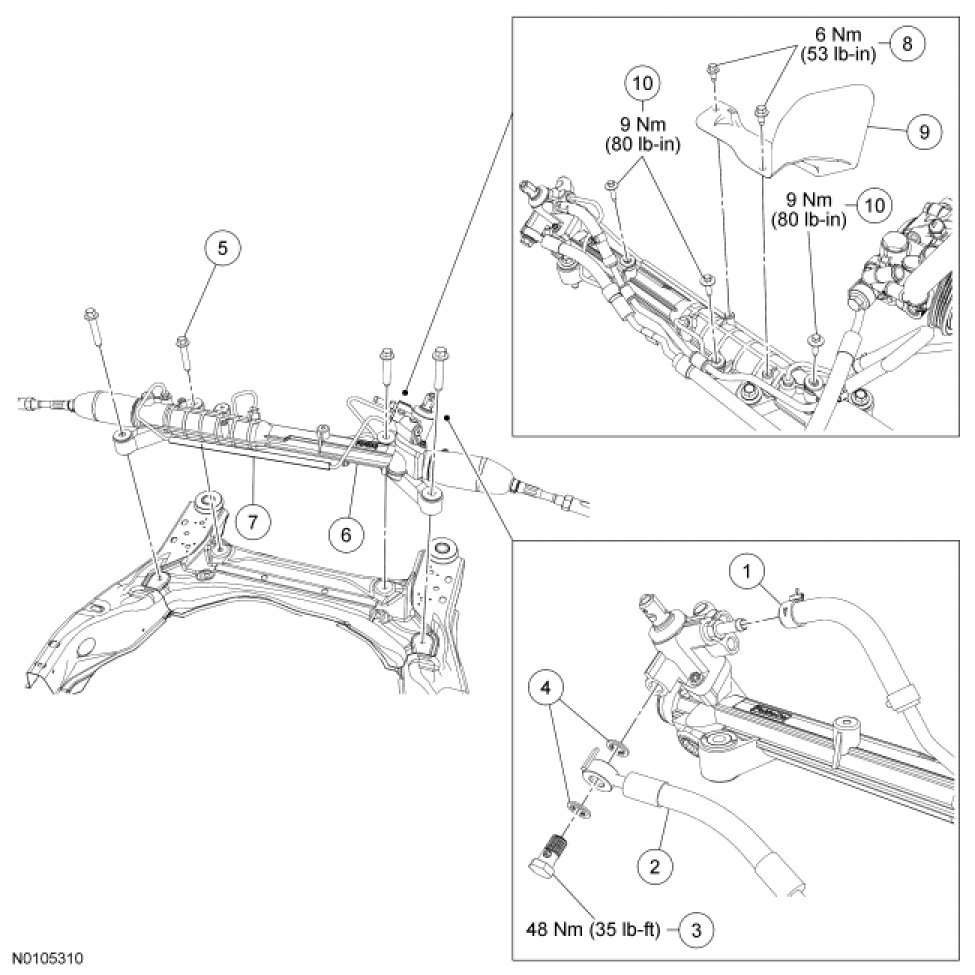 6 Nm
(53 lb-in)
8

10
9 Nm
(80 lb-in)

9

9 Nm
(80 lb-in)
10

5

7

6

1

4

2

48 Nm (35 lb-ft)
3

N0105310