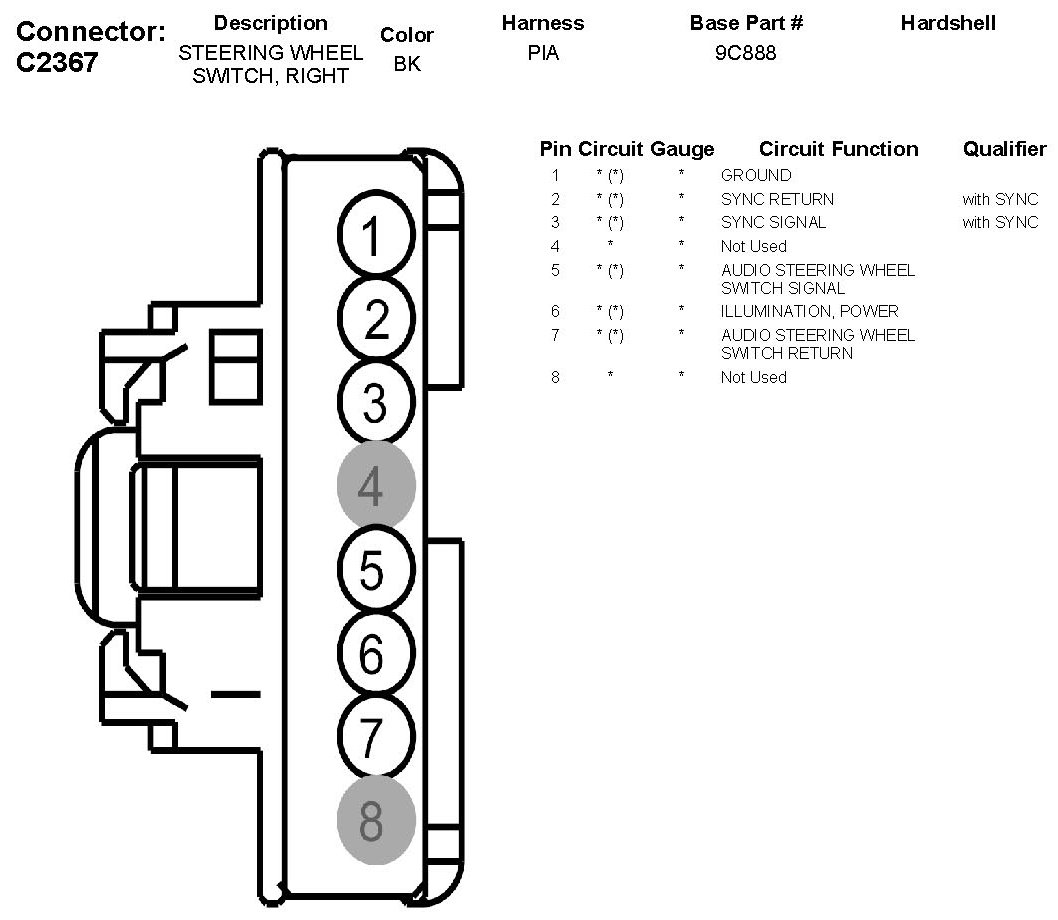 Connector: C2367

| Description | Color | Harness | Base Part # | Hardshell |
|---|---|---|---|---|
| STEERING WHEEL SWITCH, RIGHT | BK | PIA | 9C888 | |

| Pin | Circuit | Gauge | Circuit Function | Qualifier |
|---|---|---|---|---|
| 1 | * (*) | * | GROUND | |
| 2 | * (*) | * | SYNC RETURN | with SYNC |
| 3 | * (*) | * | SYNC SIGNAL | with SYNC |
| 4 | * | * | Not Used | |
| 5 | * (*) | * | AUDIO STEERING WHEEL SWITCH SIGNAL | |
| 6 | * (*) | * | ILLUMINATION, POWER | |
| 7 | * (*) | * | AUDIO STEERING WHEEL SWITCH RETURN | |
| 8 | * | * | Not Used | |

1
2
3
4
5
6
7
8