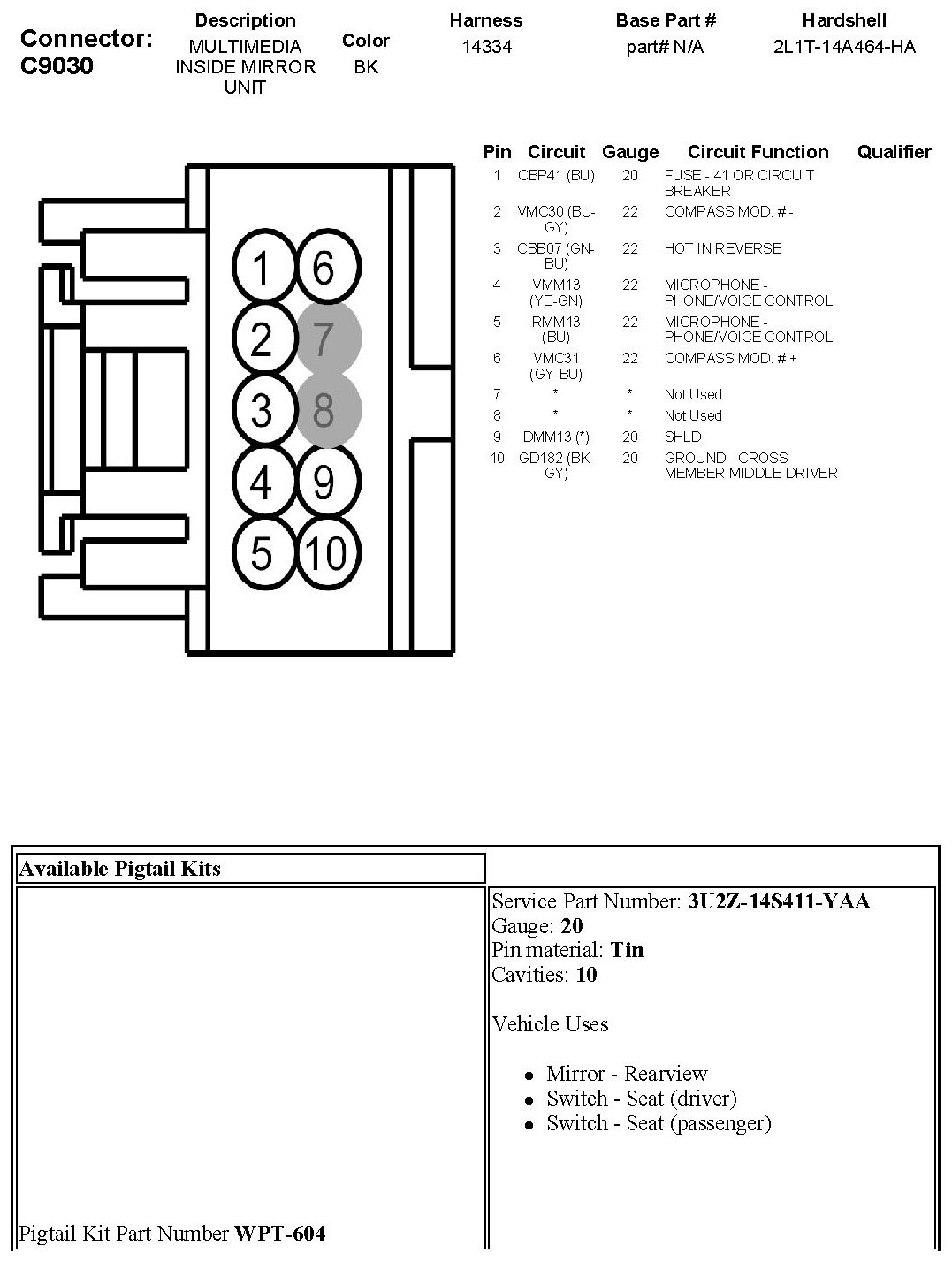 Connector: C9030

| Description | Color | Harness | Base Part # | Hardshell |
|---|---|---|---|---|
| MULTIMEDIA INSIDE MIRROR UNIT | BK | 14334 | part# N/A | 2L1T-14A464-HA |

1 6
2 7
3 8
4 9
5 10

| Pin | Circuit | Gauge | Circuit Function | Qualifier |
|---|---|---|---|---|
| 1 | CBP41 (BU) | 20 | FUSE - 41 OR CIRCUIT BREAKER | |
| 2 | VMC30 (BU-GY) | 22 | COMPASS MOD. # - | |
| 3 | CBB07 (GN-BU) | 22 | HOT IN REVERSE | |
| 4 | VMM13 (YE-GN) | 22 | MICROPHONE - PHONE/VOICE CONTROL | |
| 5 | RMM13 (BU) | 22 | MICROPHONE - PHONE/VOICE CONTROL | |
| 6 | VMC31 (GY-BU) | 22 | COMPASS MOD. # + | |
| 7 | * | * | Not Used | |
| 8 | * | * | Not Used | |
| 9 | DMM13 (*) | 20 | SHLD | |
| 10 | GD182 (BK-GY) | 20 | GROUND - CROSS MEMBER MIDDLE DRIVER | |

Available Pigtail Kits

Pigtail Kit Part Number **WPT-604**

Service Part Number: **3U2Z-14S411-YAA**
Gauge: **20**
Pin material: **Tin**
Cavities: **10**

Vehicle Uses

- Mirror - Rearview
- Switch - Seat (driver)
- Switch - Seat (passenger)