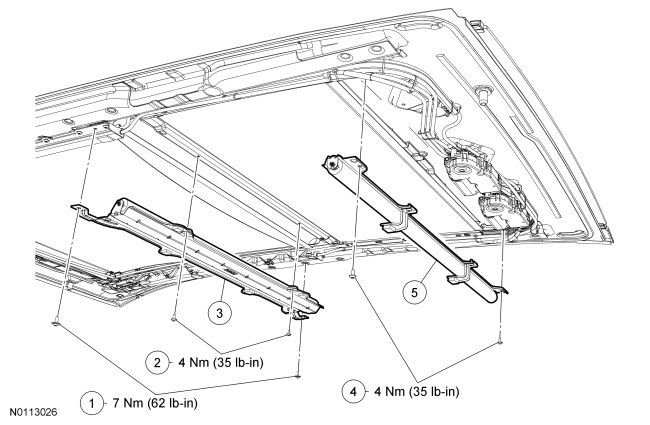 3

5

2 4 Nm (35 lb-in)

4 4 Nm (35 lb-in)

1 7 Nm (62 lb-in)

N0113026