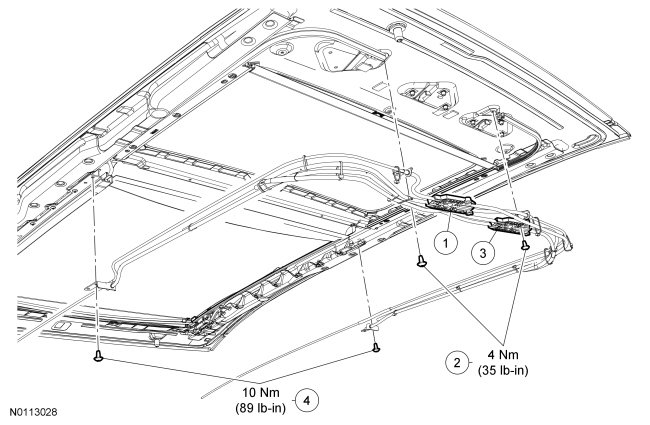 1
3
2
4 Nm
(35 lb-in)
10 Nm
(89 lb-in)
4
N0113028