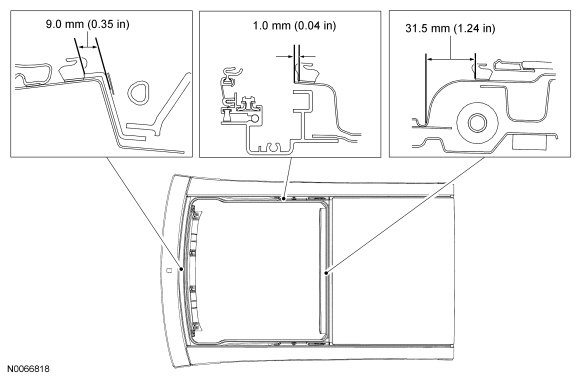 9.0 mm (0.35 in)

1.0 mm (0.04 in)

31.5 mm (1.24 in)

N0066818