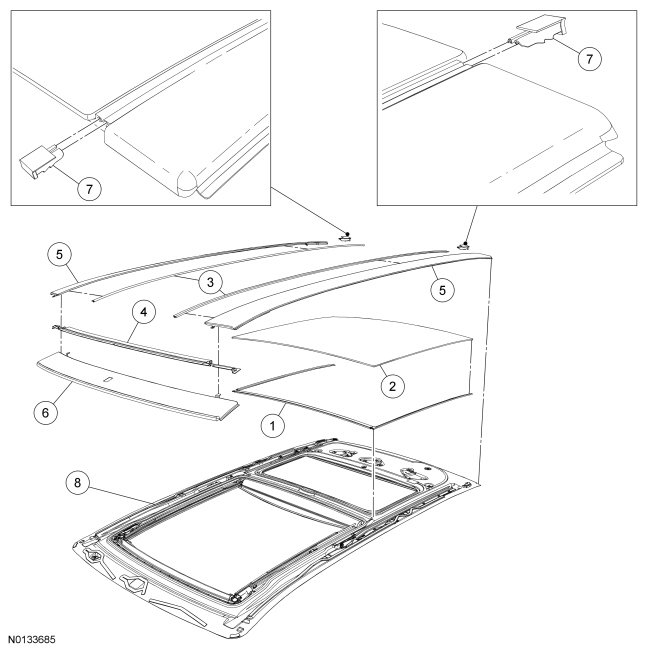 7

7

5

3

5

4

2

6

1

8

N0133685