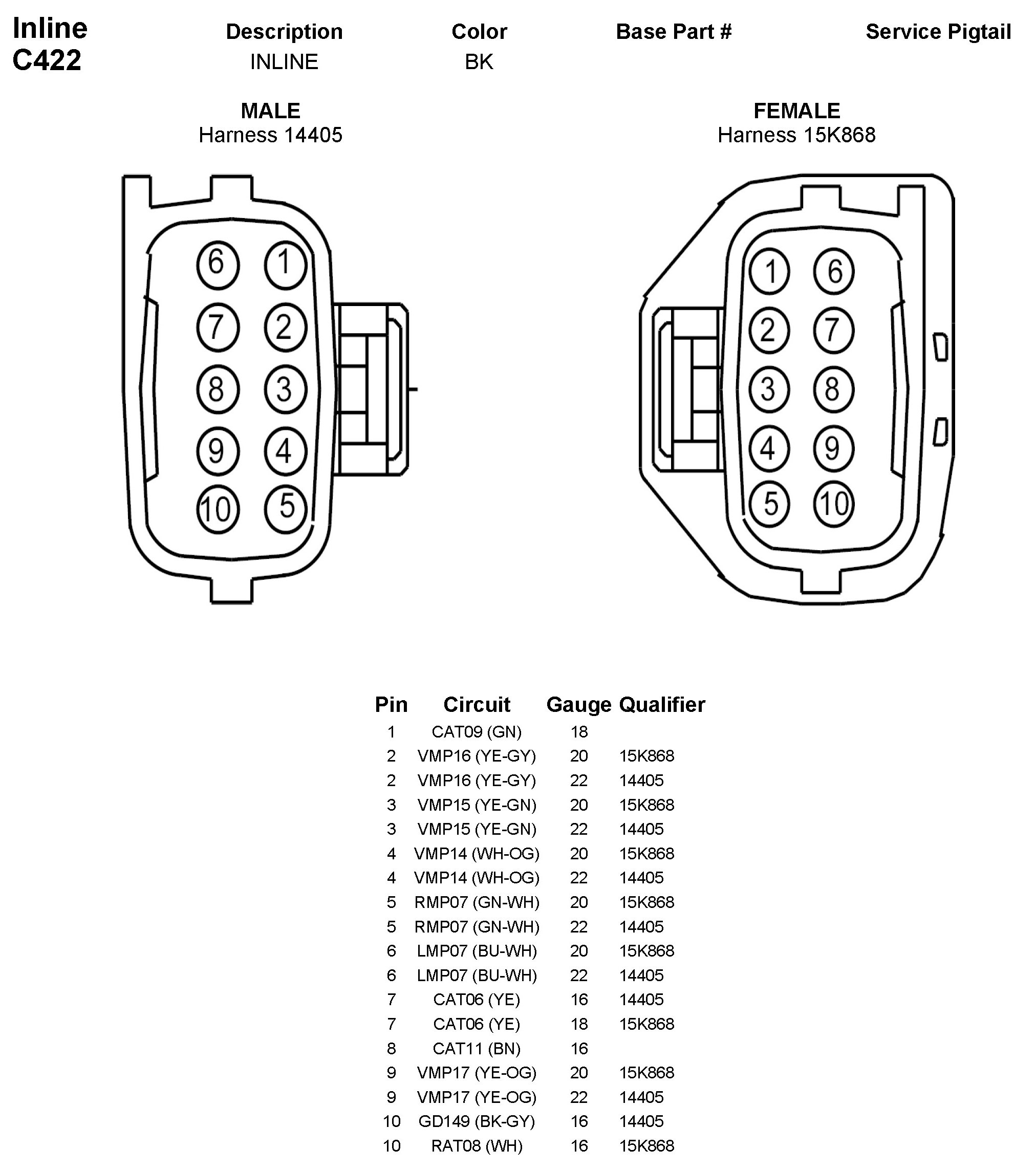 Inline
C422

| Description | Color | Base Part # | Service Pigtail |
|---|---|---|---|
| INLINE | BK | | |

MALE
Harness 14405

6 1
7 2
8 3
9 4
10 5

FEMALE
Harness 15K868

1 6
2 7
3 8
4 9
5 10

| Pin | Circuit | Gauge | Qualifier |
|---|---|---|---|
| 1 | CAT09 (GN) | 18 | |
| 2 | VMP16 (YE-GY) | 20 | 15K868 |
| 2 | VMP16 (YE-GY) | 22 | 14405 |
| 3 | VMP15 (YE-GN) | 20 | 15K868 |
| 3 | VMP15 (YE-GN) | 22 | 14405 |
| 4 | VMP14 (WH-OG) | 20 | 15K868 |
| 4 | VMP14 (WH-OG) | 22 | 14405 |
| 5 | RMP07 (GN-WH) | 20 | 15K868 |
| 5 | RMP07 (GN-WH) | 22 | 14405 |
| 6 | LMP07 (BU-WH) | 20 | 15K868 |
| 6 | LMP07 (BU-WH) | 22 | 14405 |
| 7 | CAT06 (YE) | 16 | 14405 |
| 7 | CAT06 (YE) | 18 | 15K868 |
| 8 | CAT11 (BN) | 16 | |
| 9 | VMP17 (YE-OG) | 20 | 15K868 |
| 9 | VMP17 (YE-OG) | 22 | 14405 |
| 10 | GD149 (BK-GY) | 16 | 14405 |
| 10 | RAT08 (WH) | 16 | 15K868 |