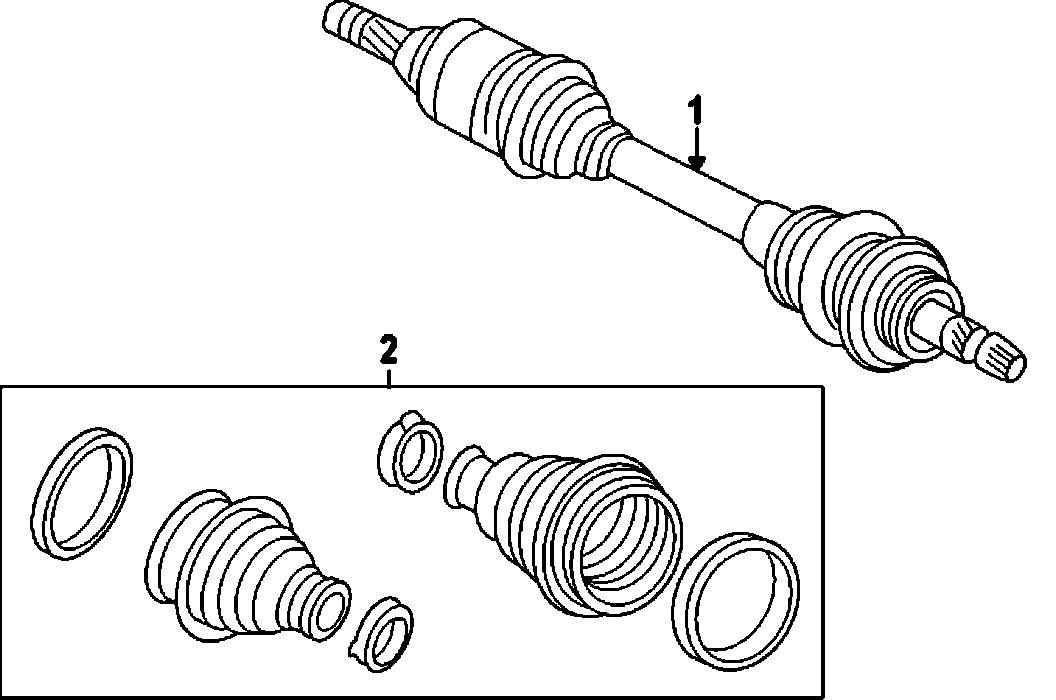 1

2