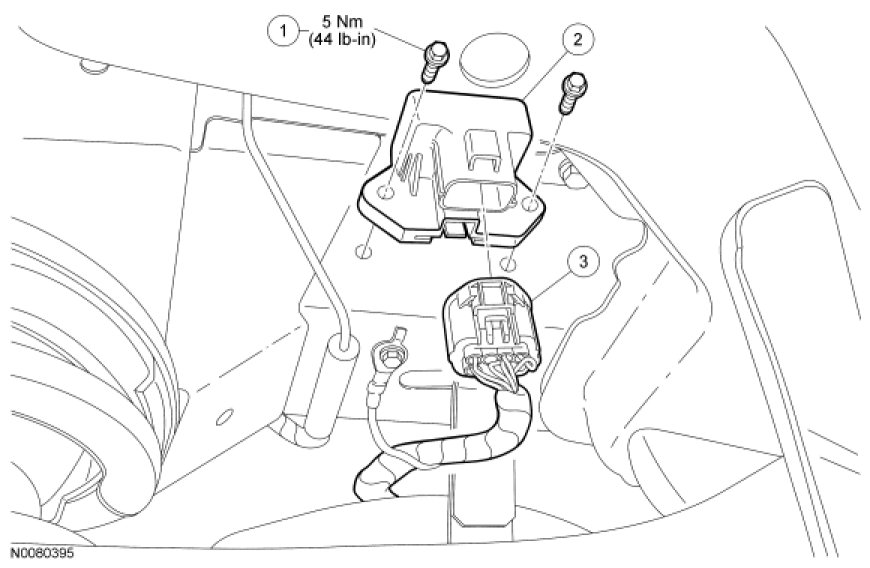 1
5 Nm
(44 lb-in)
2
3
N0080395