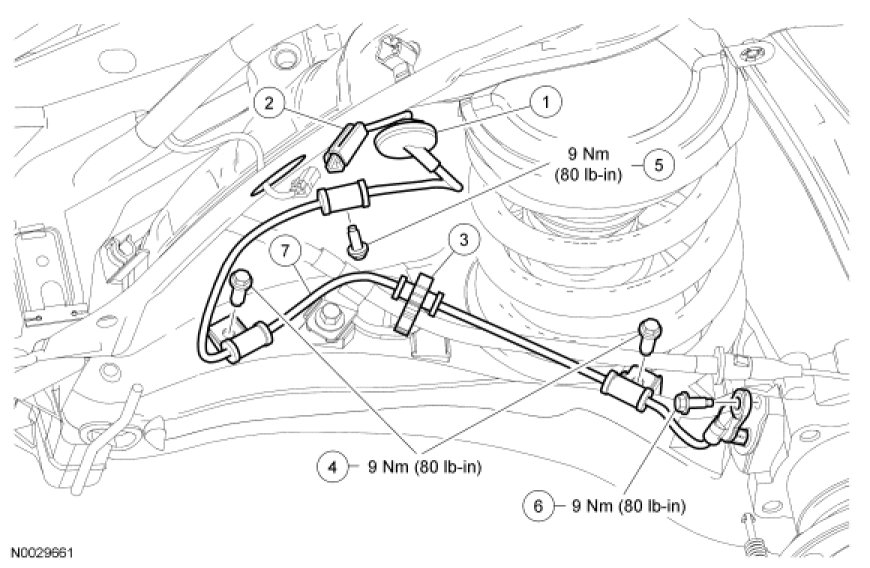 2

1

9 Nm
(80 lb-in)

5

7

3

4 9 Nm (80 lb-in)

6 9 Nm (80 lb-in)

N0029661