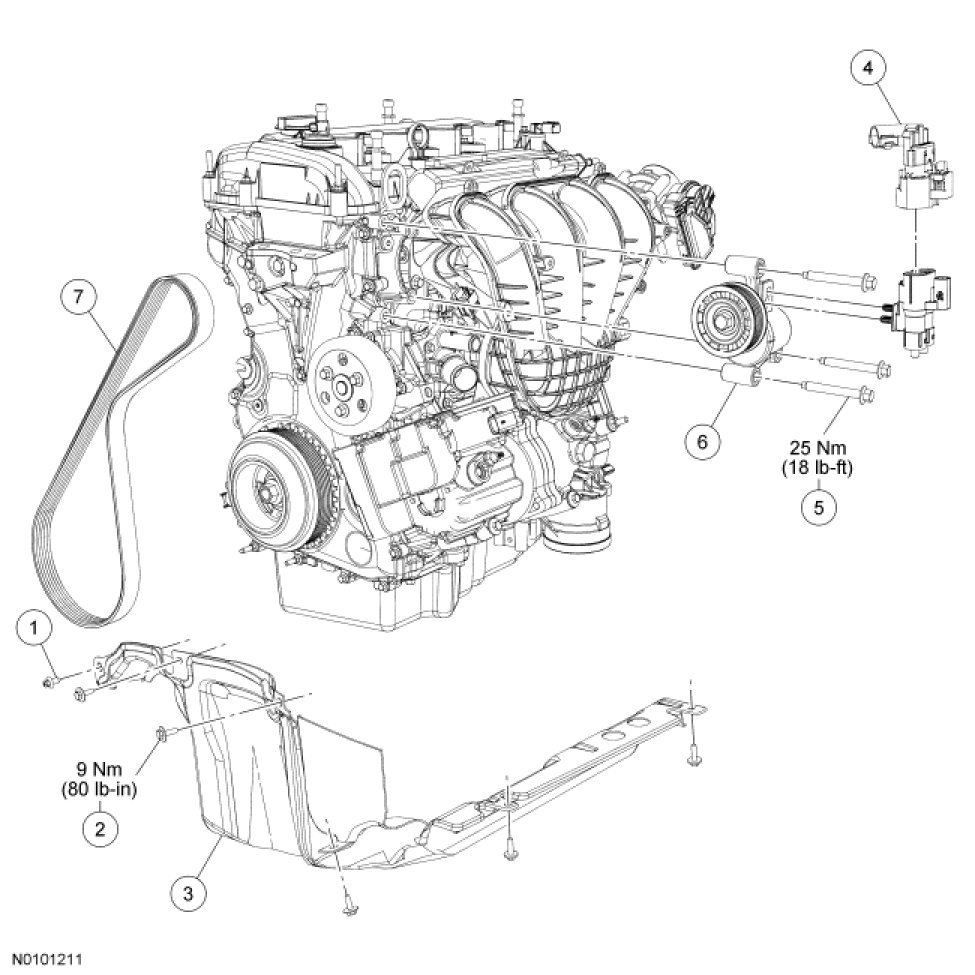 4

7

6

25 Nm
(18 lb-ft)

5

1

9 Nm
(80 lb-in)

2

3

N0101211