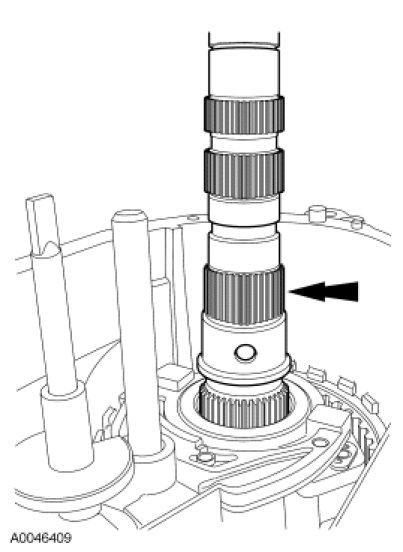 A0046409